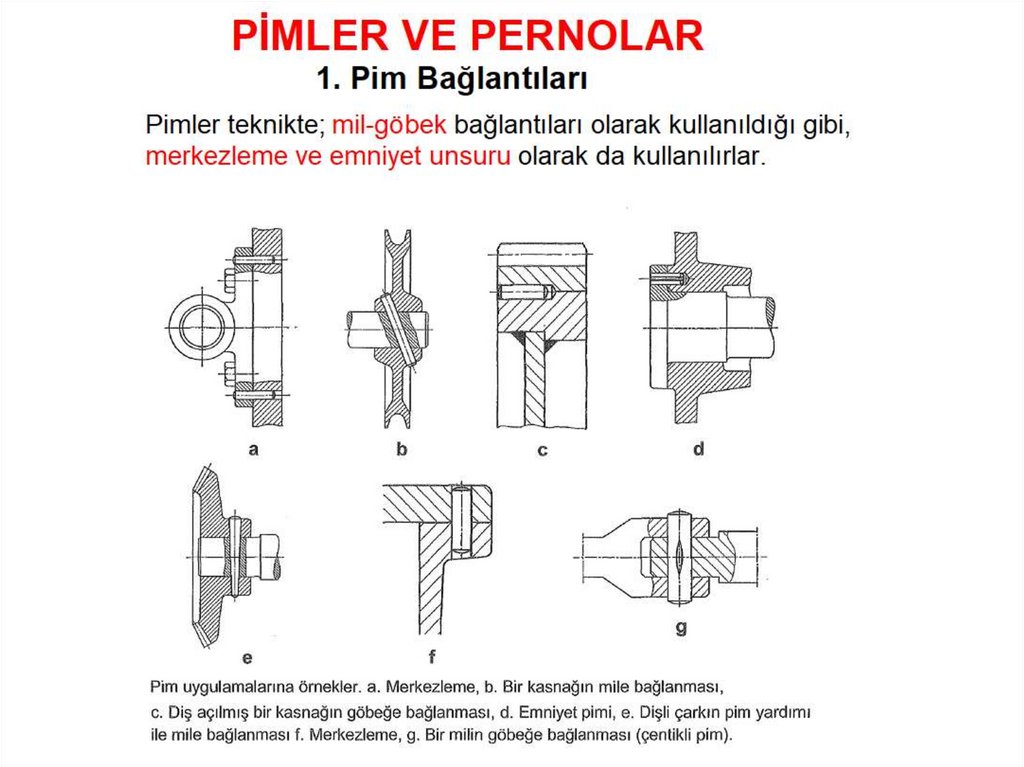 PİMLER VE PERNOLAR

1. Pim Bağlantıları

Pimler teknikte; mil-göbek bağlantıları olarak kullanıldığı gibi, merkezleme ve emniyet unsuru olarak da kullanılırlar.

a

b

c

d

e

f

g

Pim uygulamalarına örnekler. a. Merkezleme, b. Bir kasnağın mile bağlanması, c. Diş açılmış bir kasnağın göbeğe bağlanması, d. Emniyet pimi, e. Dişli çarkın pim yardımı ile mile bağlanması f. Merkezleme, g. Bir milin göbeğe bağlanması (çentikli pim).