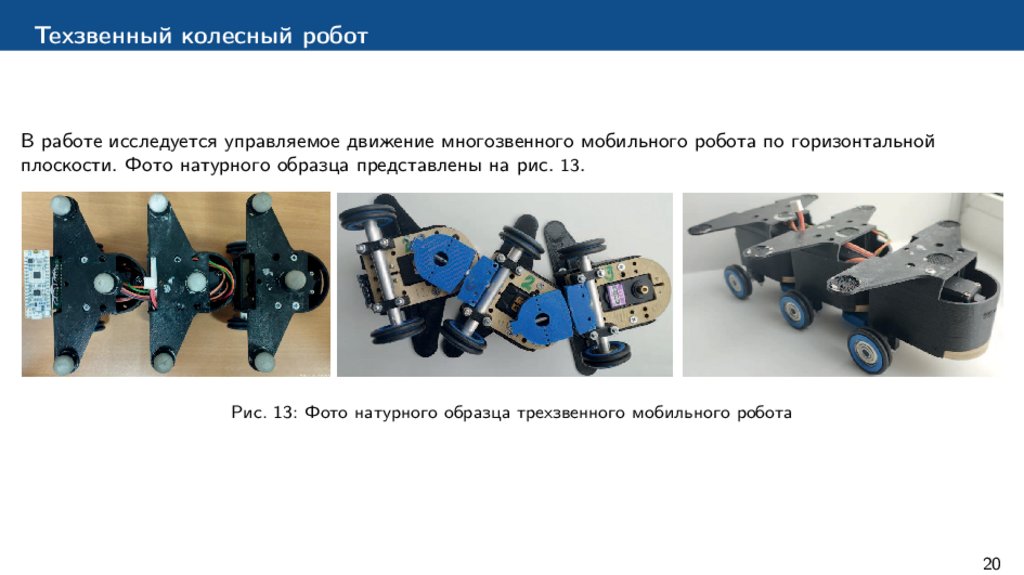 Техзвенный колесный робот

В работе исследуется управляемое движение многозвенного мобильного робота по горизонтальной плоскости. Фото натурного образца представлены на рис. 13.

Рис. 13: Фото натурного образца трехзвенного мобильного робота

20