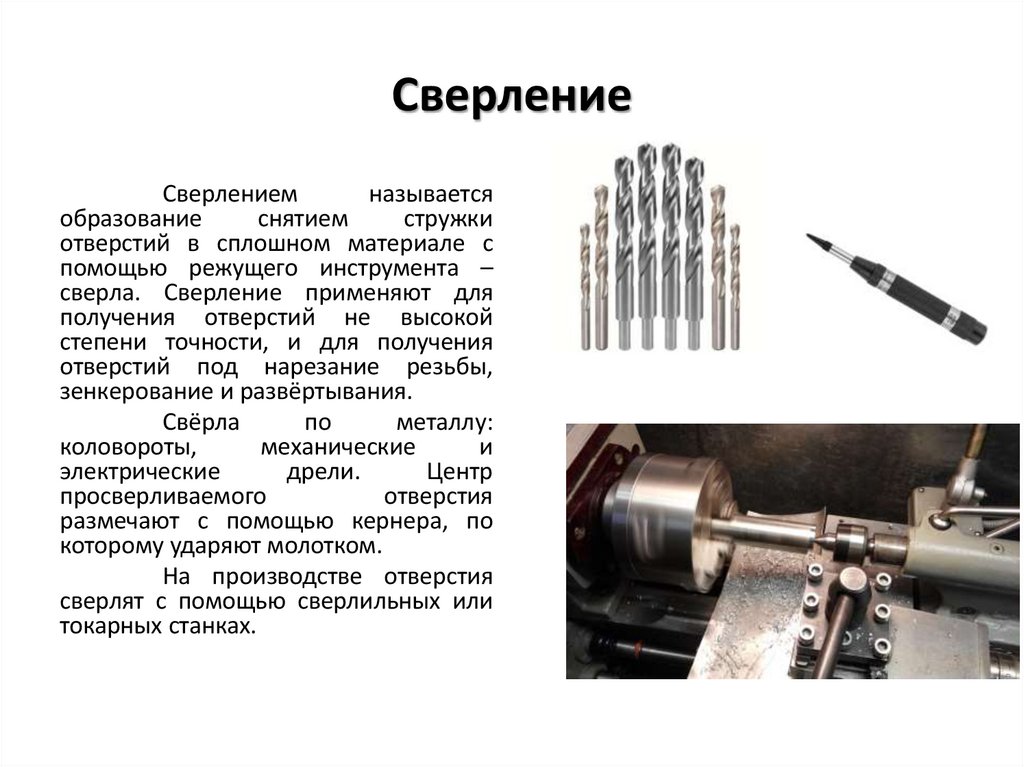 Сверление

Сверлением называется образование снятием стружки отверстий в сплошном материале с помощью режущего инструмента – сверла. Сверление применяют для получения отверстий не высокой степени точности, и для получения отверстий под нарезание резьбы, зенкерование и развёртывания.

Свёрла по металлу: коловороты, механические и электрические дрели. Центр просверливаемого отверстия размечают с помощью кернера, по которому ударяют молотком.

На производстве отверстия сверлят с помощью сверлильных или токарных станках.