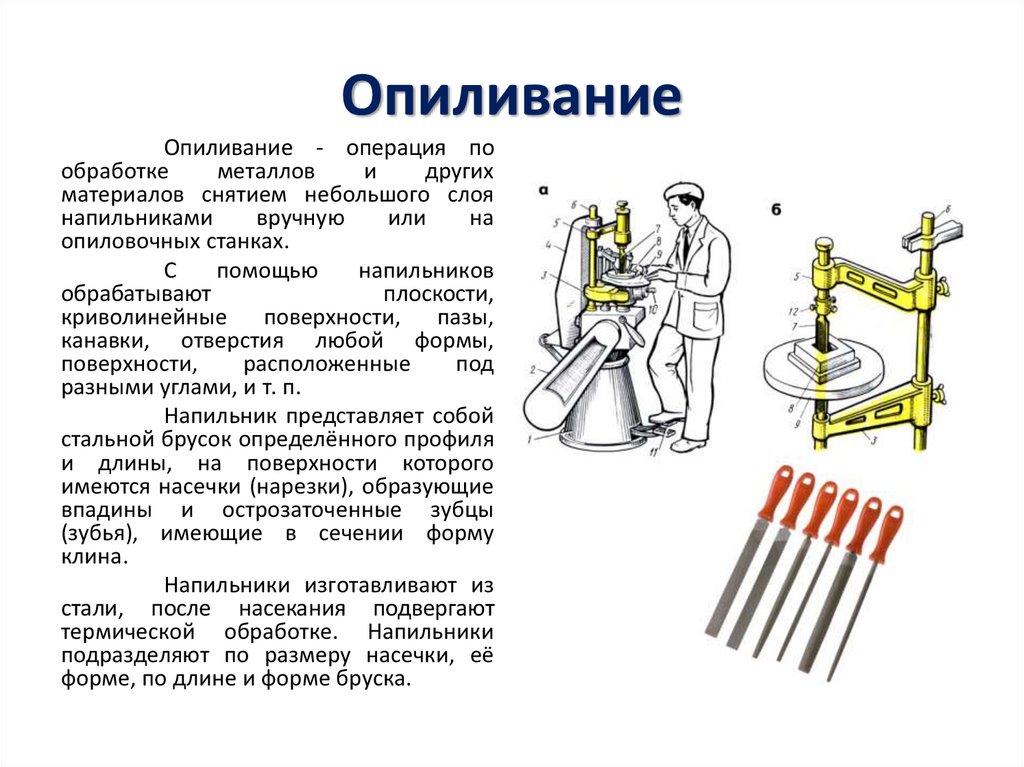 Опиливание

Опиливание - операция по обработке металлов и других материалов снятием небольшого слоя напильниками вручную или на опиловочных станках.

С помощью напильников обрабатывают плоскости, криволинейные поверхности, пазы, канавки, отверстия любой формы, поверхности, расположенные под разными углами, и т. п.

Напильник представляет собой стальной брусок определённого профиля и длины, на поверхности которого имеются насечки (нарезки), образующие впадины и острозаточенные зубцы (зубья), имеющие в сечении форму клина.

Напильники изготавливают из стали, после насекания подвергают термической обработке. Напильники подразделяют по размеру насечки, её форме, по длине и форме бруска.

а
6
5
4
3
2
1
7
8
9
10
11

б
6
5
12
7
8
9
3