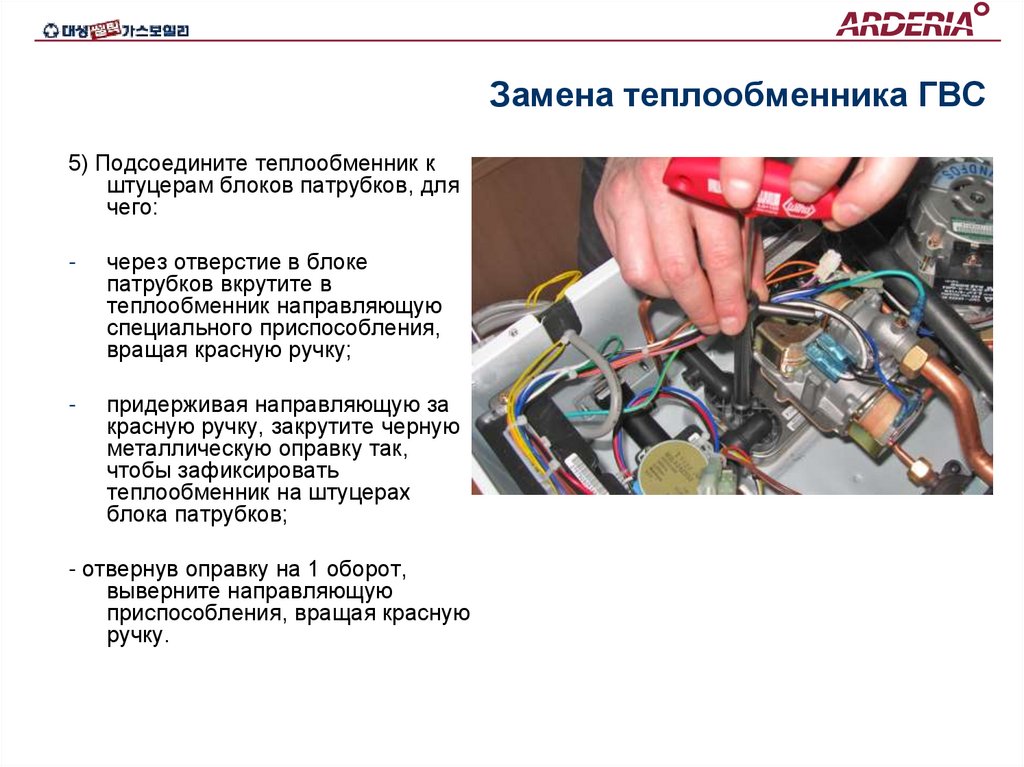 대성쎌틱가스보일러

ARDERIA

Замена теплообменника ГВС

5) Подсоедините теплообменник к штуцерам блоков патрубков, для чего:

- через отверстие в блоке патрубков вкрутите в теплообменник направляющую специального приспособления, вращая красную ручку;

- придерживая направляющую за красную ручку, закрутите черную металлическую оправку так, чтобы зафиксировать теплообменник на штуцерах блока патрубков;

- отвернув оправку на 1 оборот, выверните направляющую приспособления, вращая красную ручку.