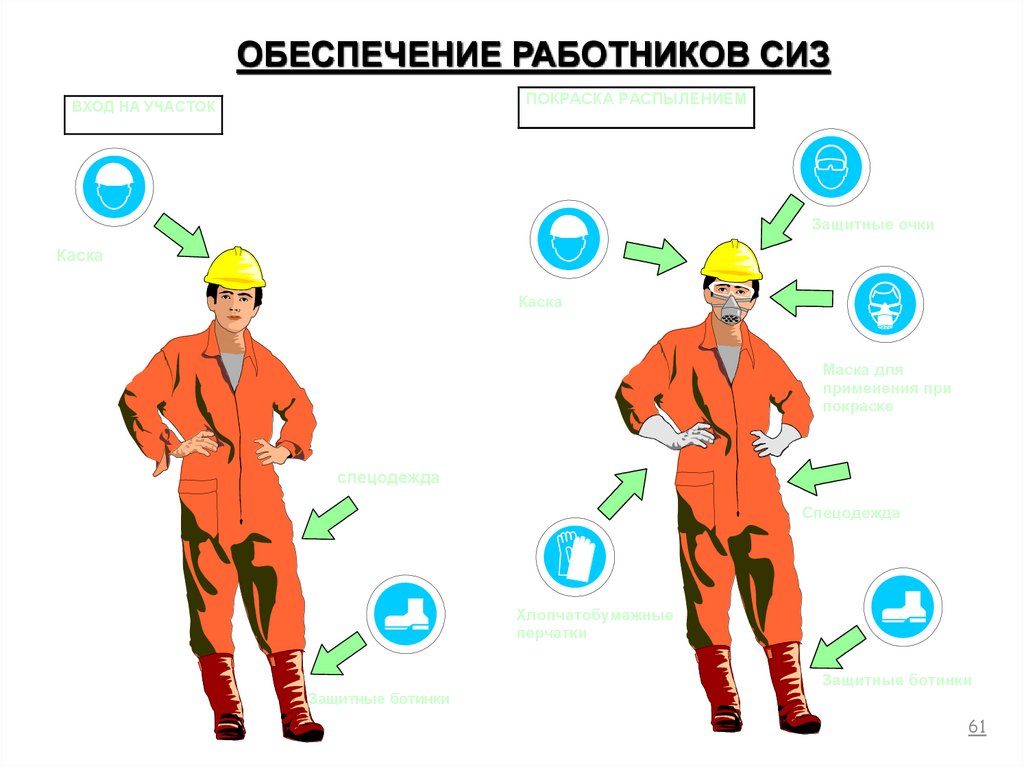 ОБЕСПЕЧЕНИЕ РАБОТНИКОВ СИЗ

ВХОД НА УЧАСТОК

Каска

спецодежда

Защитные ботинки

ПОКРАСКА РАСПЫЛЕНИЕМ

Защитные очки

Каска

Маска для применения при покраске

Спецодежда

Хлопчатобумажные перчатки

Защитные ботинки

61