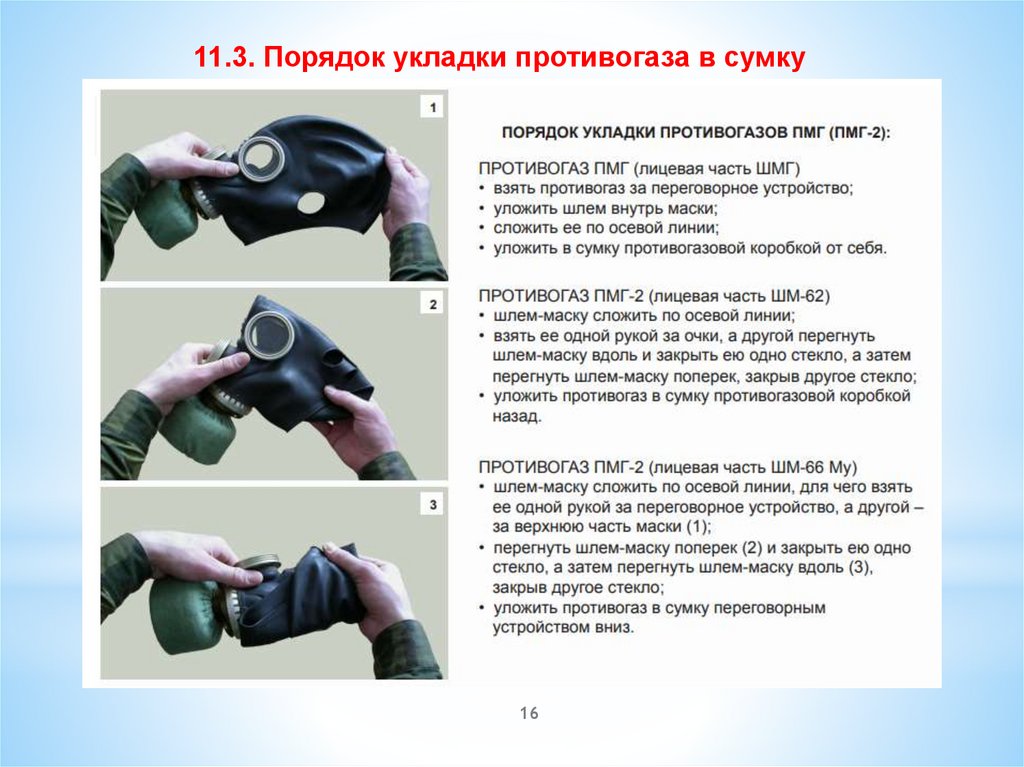 11.3. Порядок укладки противогаза в сумку

1

2

3

ПОРЯДОК УКЛАДКИ ПРОТИВОГАЗОВ ПМГ (ПМГ-2):

ПРОТИВОГАЗ ПМГ (лицевая часть ШМГ)
• взять противогаз за переговорное устройство;
• уложить шлем внутрь маски;
• сложить ее по осевой линии;
• уложить в сумку противогазовой коробкой от себя.

ПРОТИВОГАЗ ПМГ-2 (лицевая часть ШМ-62)
• шлем-маску сложить по осевой линии;
• взять ее одной рукой за очки, а другой перегнуть шлем-маску вдоль и закрыть ею одно стекло, а затем перегнуть шлем-маску поперек, закрыв другое стекло;
• уложить противогаз в сумку противогазовой коробкой назад.

ПРОТИВОГАЗ ПМГ-2 (лицевая часть ШМ-66 Му)
• шлем-маску сложить по осевой линии, для чего взять ее одной рукой за переговорное устройство, а другой – за верхнюю часть маски (1);
• перегнуть шлем-маску поперек (2) и закрыть ею одно стекло, а затем перегнуть шлем-маску вдоль (3), закрыв другое стекло;
• уложить противогаз в сумку переговорным устройством вниз.

16