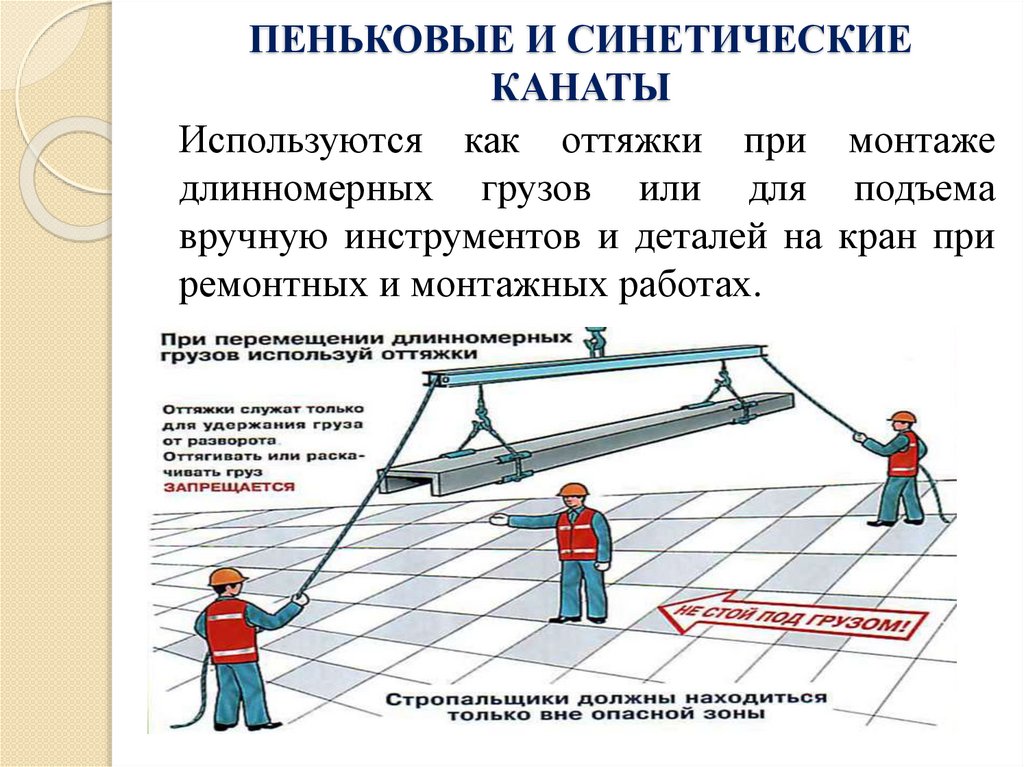 ПЕНЬКОВЫЕ И СИНЕТИЧЕСКИЕ КАНАТЫ

Используются как оттяжки при монтаже длинномерных грузов или для подъема вручную инструментов и деталей на кран при ремонтных и монтажных работах.

При перемещении длинномерных грузов используй оттяжки

Оттяжки служат только для удержания груза от разворота. Оттягивать или раскачивать груз ЗАПРЕЩАЕТСЯ

НЕ СТОЙ ПОД ГРУЗОМ!

Стропальщики должны находиться только вне опасной зоны