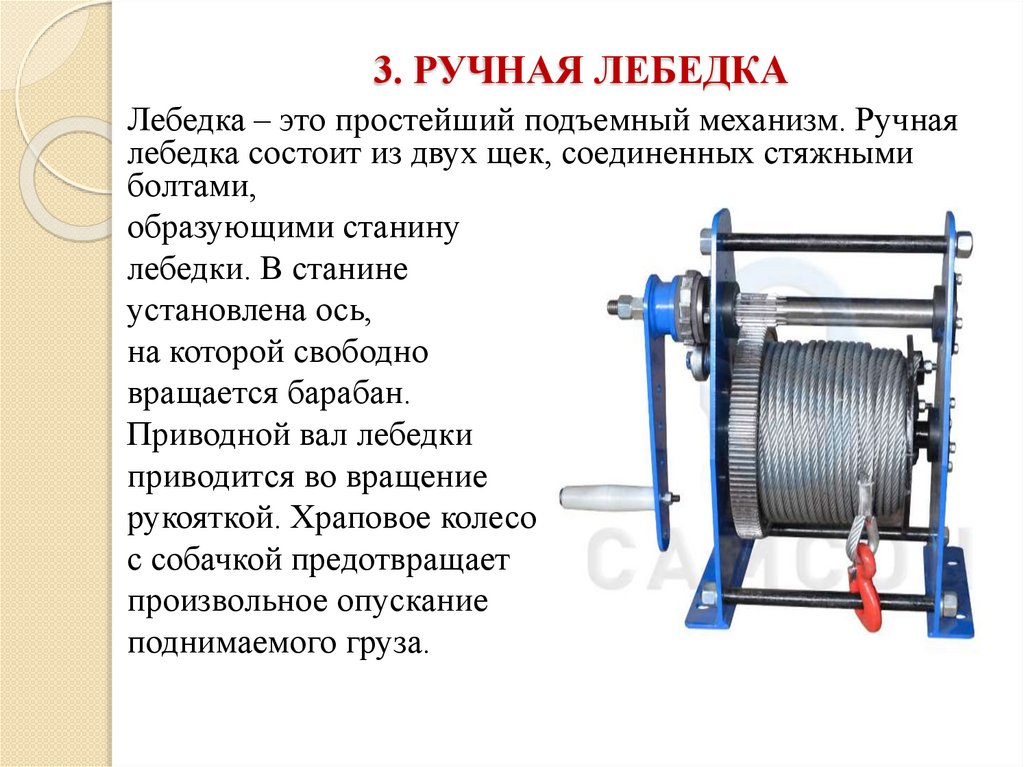 3. РУЧНАЯ ЛЕБЕДКА

Лебедка – это простейший подъемный механизм. Ручная лебедка состоит из двух щек, соединенных стяжными болтами, образующими станину лебедки. В станине установлена ось, на которой свободно вращается барабан. Приводной вал лебедки приводится во вращение рукояткой. Храповое колесо с собачкой предотвращает произвольное опускание поднимаемого груза.

САМСОН