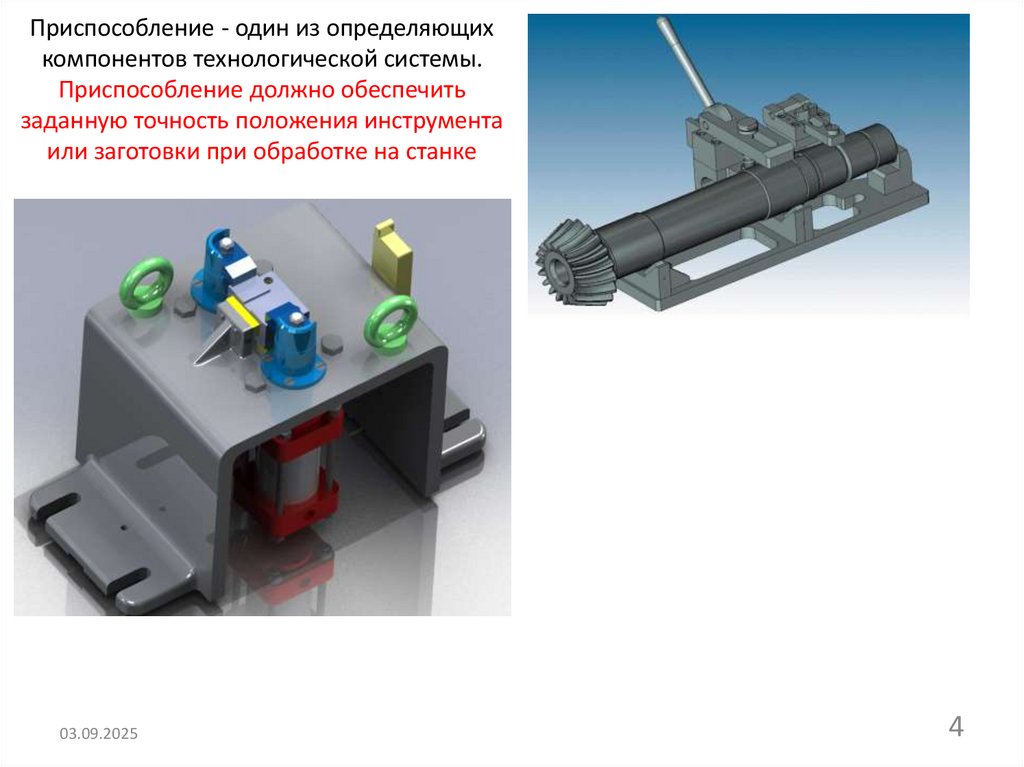 Приспособление - один из определяющих компонентов технологической системы.
Приспособление должно обеспечить заданную точность положения инструмента или заготовки при обработке на станке

03.09.2025

4