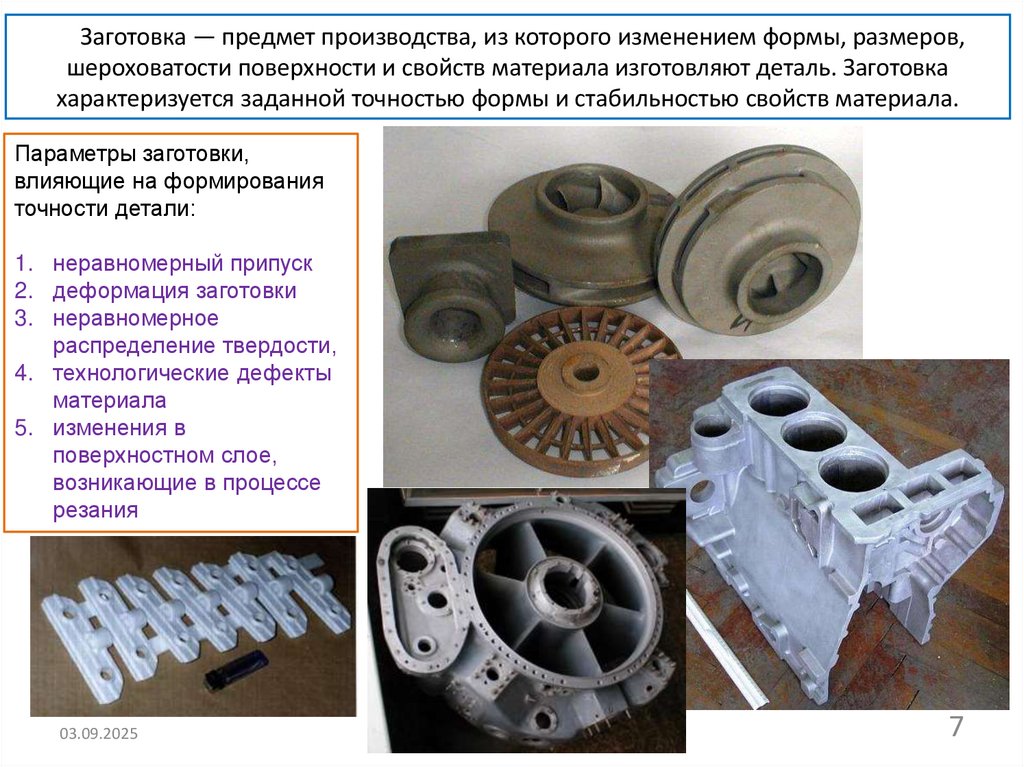 Заготовка — предмет производства, из которого изменением формы, размеров, шероховатости поверхности и свойств материала изготовляют деталь. Заготовка характеризуется заданной точностью формы и стабильностью свойств материала.

Параметры заготовки, влияющие на формирования точности детали:

1. неравномерный припуск
2. деформация заготовки
3. неравномерное распределение твердости,
4. технологические дефекты материала
5. изменения в поверхностном слое, возникающие в процессе резания

03.09.2025

7