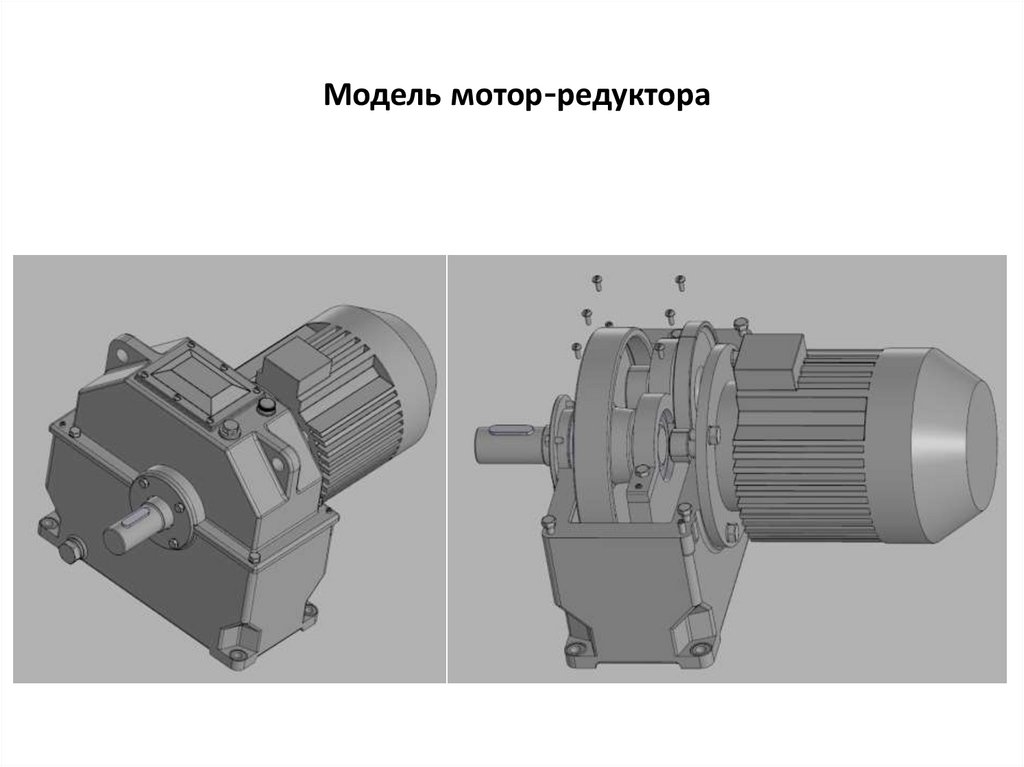 Модель мотор-редуктора