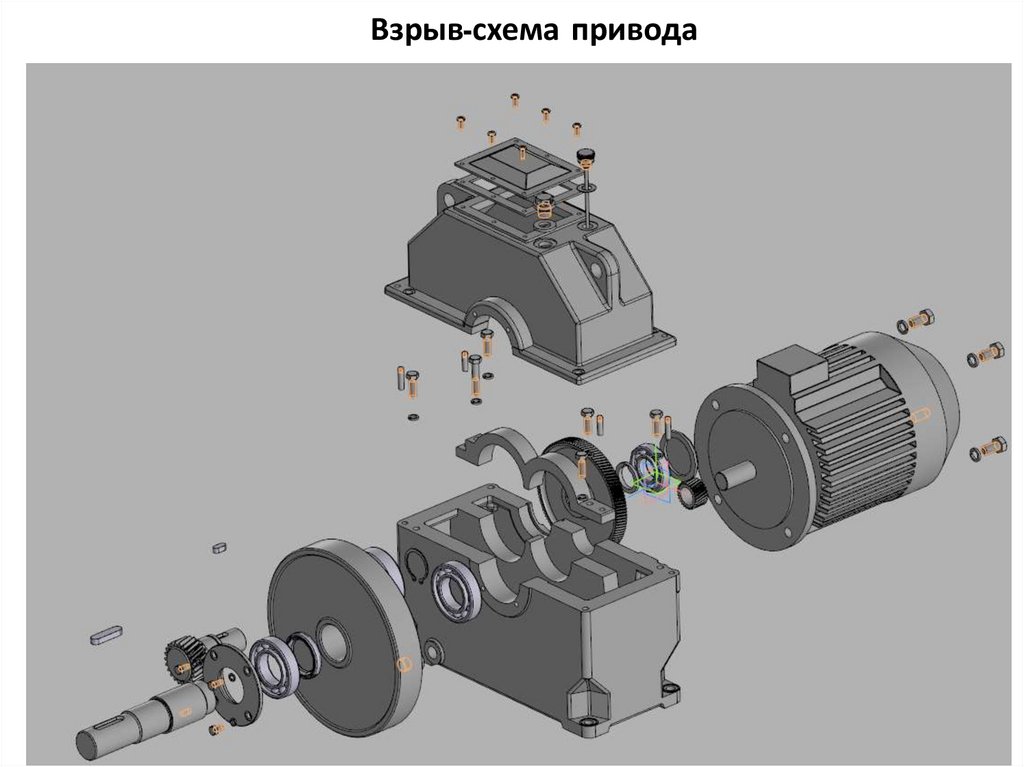 Взрыв-схема привода