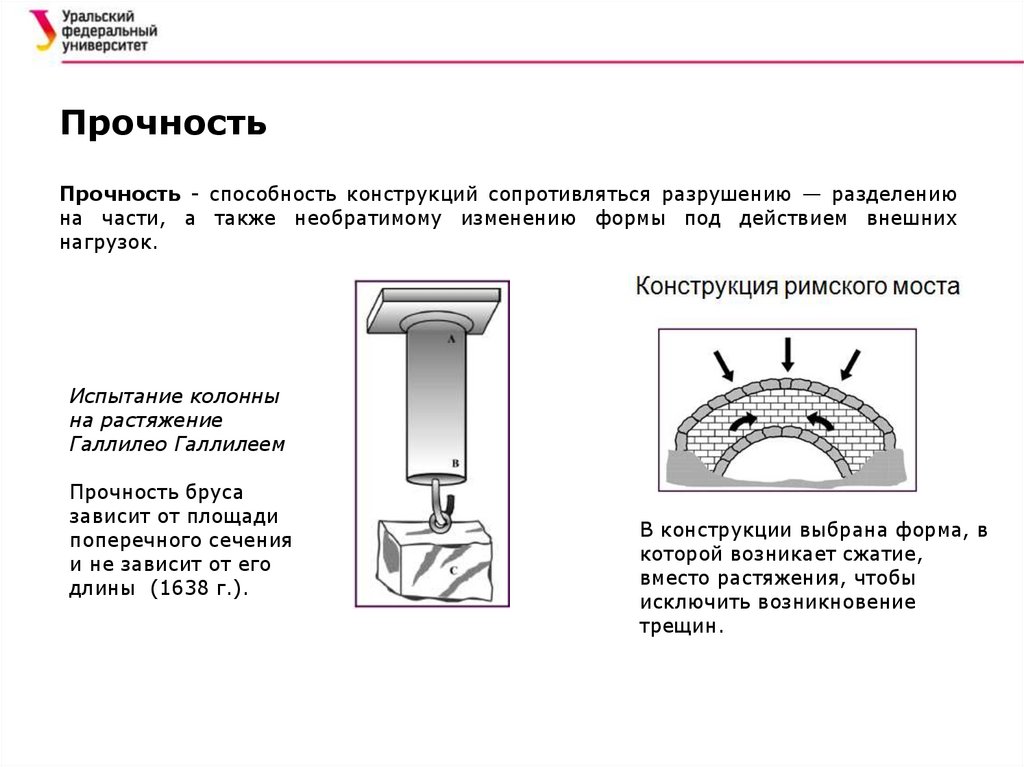 Уральский федеральный университет

Прочность

Прочность - способность конструкций сопротивляться разрушению — разделению на части, а также необратимому изменению формы под действием внешних нагрузок.

Испытание колонны на растяжение Галлилео Галлилеем

Прочность бруса зависит от площади поперечного сечения и не зависит от его длины (1638 г.).

A

B

C

Конструкция римского моста

В конструкции выбрана форма, в которой возникает сжатие, вместо растяжения, чтобы исключить возникновение трещин.