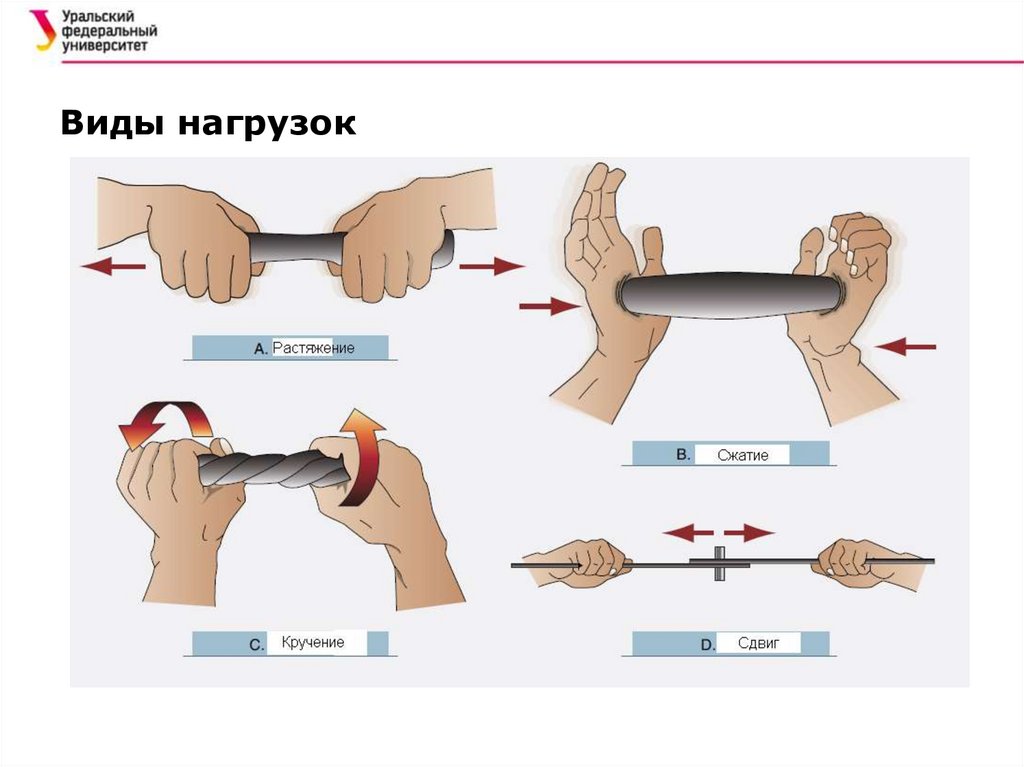 Уральский федеральный университет

Виды нагрузок

A. Растяжение

B. Сжатие

C. Кручение

D. Сдвиг