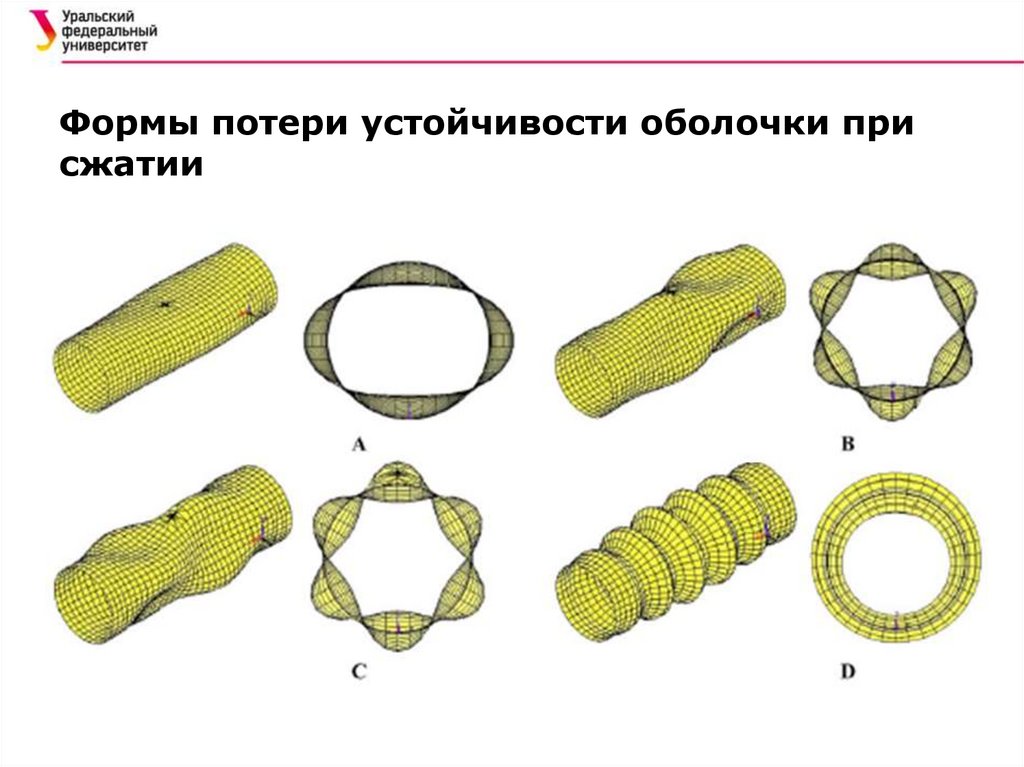 Уральский федеральный университет

Формы потери устойчивости оболочки при сжатии

A

B

C

D