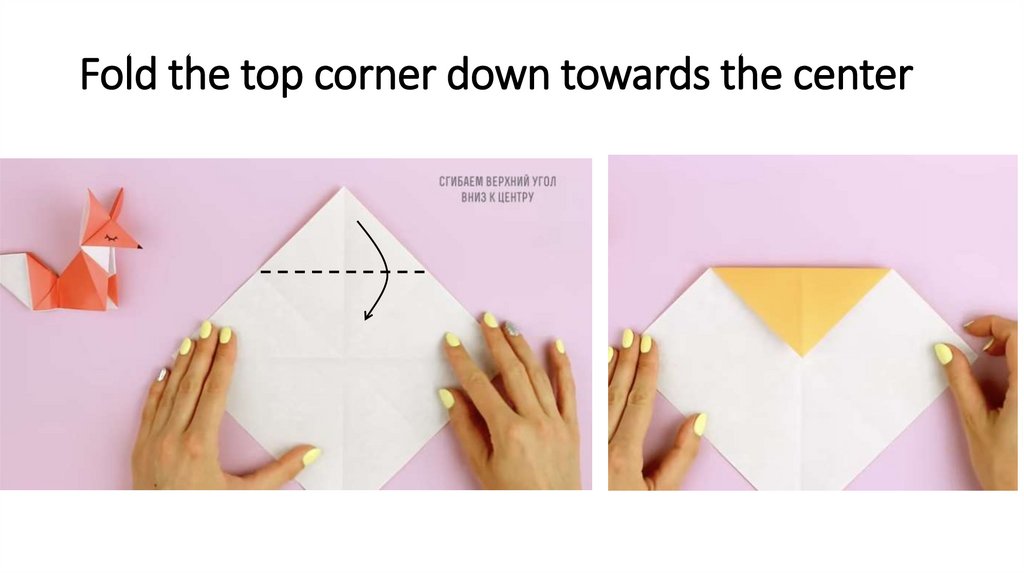 Fold the top corner down towards the center

СГИБАЕМ ВЕРХНИЙ УГОЛ ВНИЗ К ЦЕНТРУ