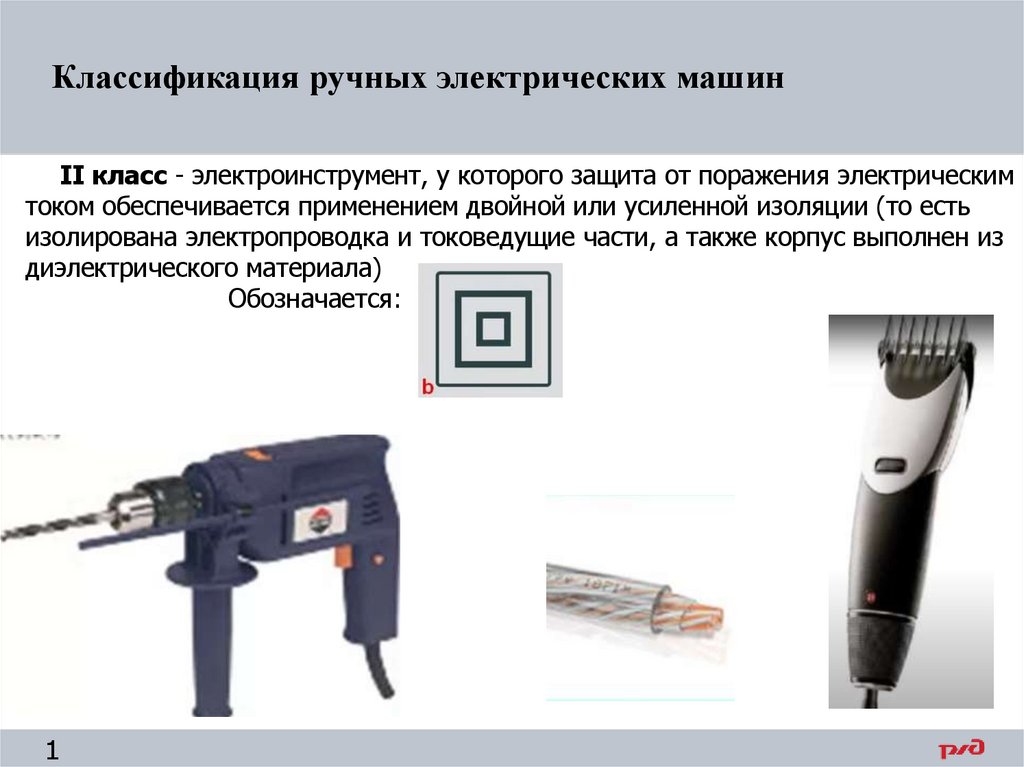 Классификация ручных электрических машин

II класс - электроинструмент, у которого защита от поражения электрическим током обеспечивается применением двойной или усиленной изоляции (то есть изолирована электропроводка и токоведущие части, а также корпус выполнен из диэлектрического материала)

Обозначается:

b

1

РЖД