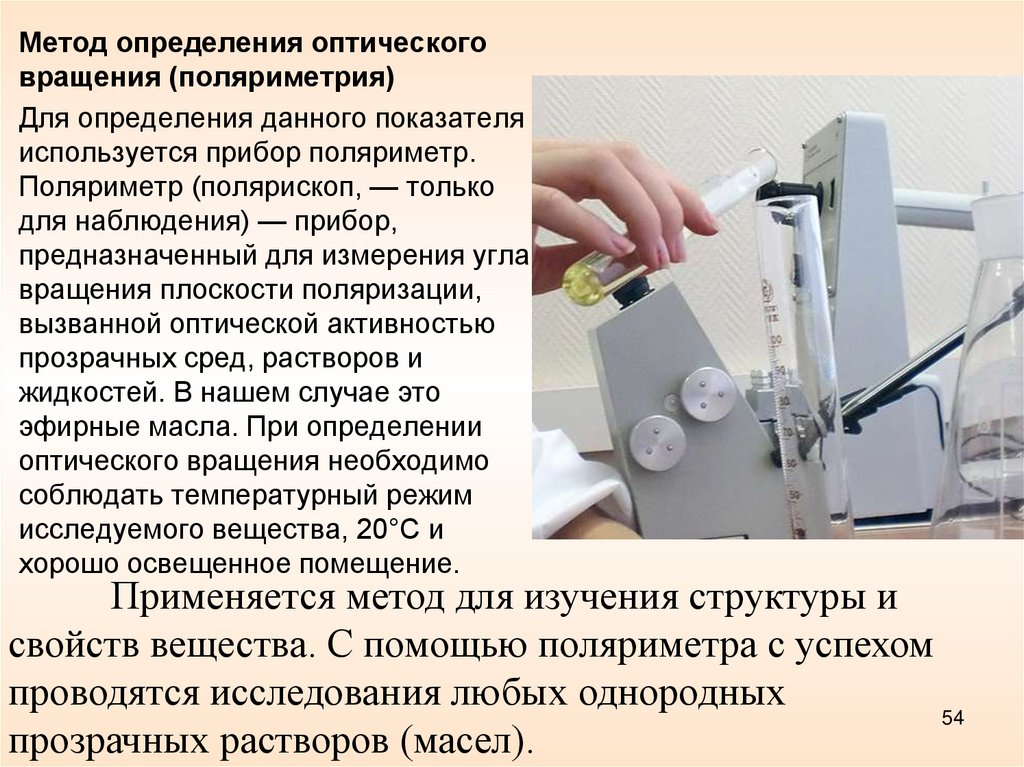 Метод определения оптического вращения (поляриметрия)

Для определения данного показателя используется прибор поляриметр. Поляриметр (полярископ, — только для наблюдения) — прибор, предназначенный для измерения угла вращения плоскости поляризации, вызванной оптической активностью прозрачных сред, растворов и жидкостей. В нашем случае это эфирные масла. При определении оптического вращения необходимо соблюдать температурный режим исследуемого вещества, 20°С и хорошо освещенное помещение.

Применяется метод для изучения структуры и свойств вещества. С помощью поляриметра с успехом проводятся исследования любых однородных прозрачных растворов (масел).

54