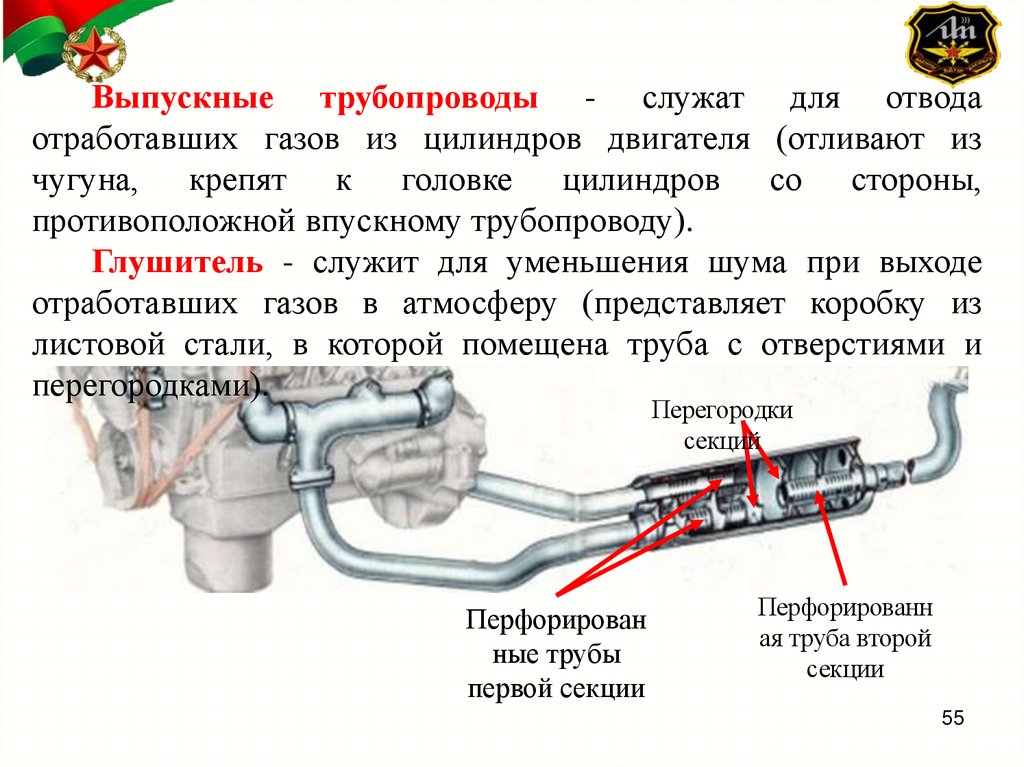 Выпускные трубопроводы - служат для отвода отработавших газов из цилиндров двигателя (отливают из чугуна, крепят к головке цилиндров со стороны, противоположной впускному трубопроводу).

Глушитель - служит для уменьшения шума при выходе отработавших газов в атмосферу (представляет коробку из листовой стали, в которой помещена труба с отверстиями и перегородками).

Перегородки секций

Перфорированные трубы первой секции

Перфорированная труба второй секции

55