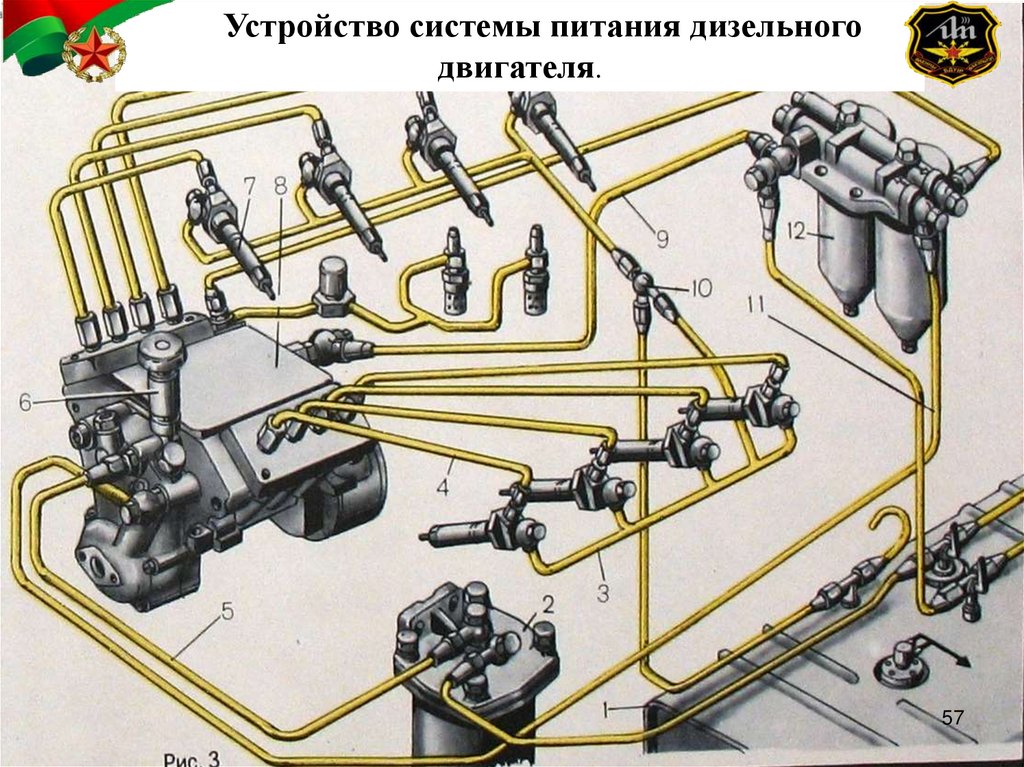 Устройство системы питания дизельного двигателя.

7
8
9
10
11
12
6
4
3
5
2
1
Рис. 3

57