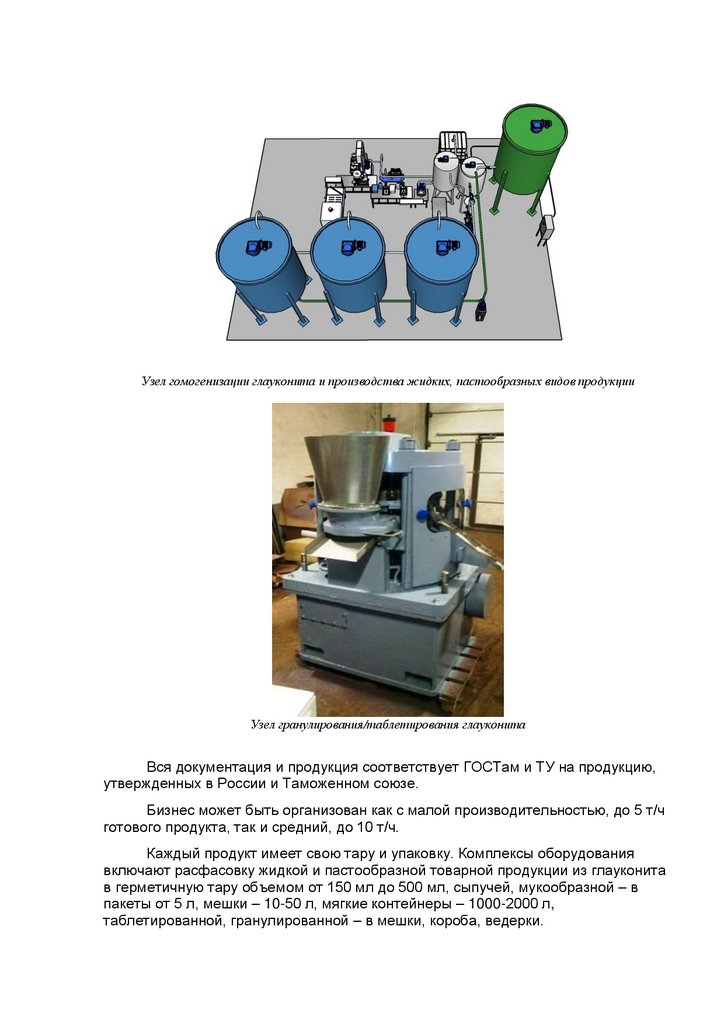 Узел гомогенизации глауконита и производства жидких, пастообразных видов продукции

Узел гранулирования/таблетирования глауконита

Вся документация и продукция соответствует ГОСТам и ТУ на продукцию, утвержденных в России и Таможенном союзе.

Бизнес может быть организован как с малой производительностью, до 5 т/ч готового продукта, так и средний, до 10 т/ч.

Каждый продукт имеет свою тару и упаковку. Комплексы оборудования включают расфасовку жидкой и пастообразной товарной продукции из глауконита в герметичную тару объемом от 150 мл до 500 мл, сыпучей, мукообразной – в пакеты от 5 л, мешки – 10-50 л, мягкие контейнеры – 1000-2000 л, таблетированной, гранулированной – в мешки, короба, ведерки.