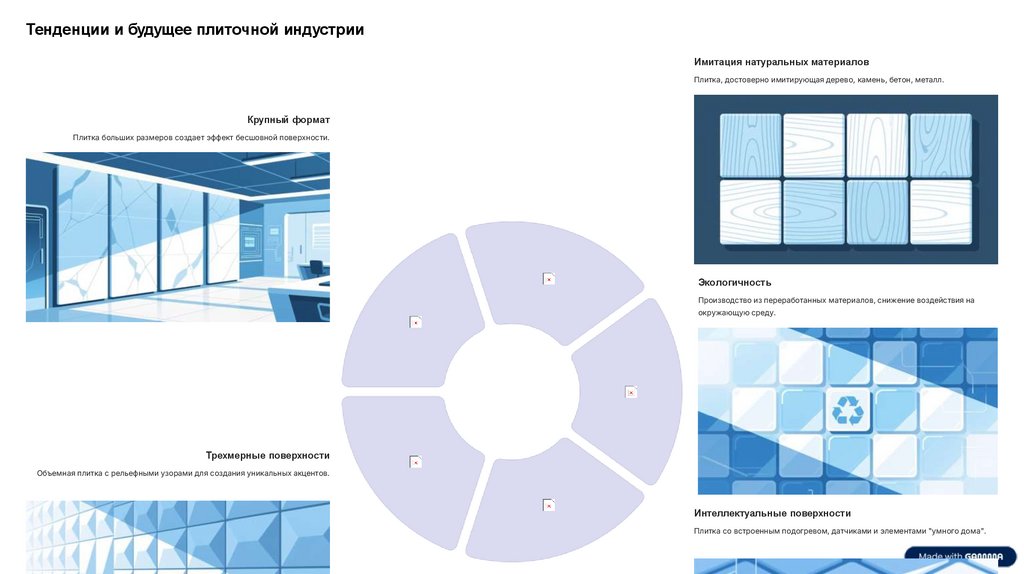 Тенденции и будущее плиточной индустрии

Крупный формат

Плитка больших размеров создает эффект бесшовной поверхности.

Трехмерные поверхности

Объемная плитка с рельефными узорами для создания уникальных акцентов.

Имитация натуральных материалов

Плитка, достоверно имитирующая дерево, камень, бетон, металл.

Экологичность

Производство из переработанных материалов, снижение воздействия на окружающую среду.

Интеллектуальные поверхности

Плитка со встроенным подогревом, датчиками и элементами "умного дома".

Made with GAMMA