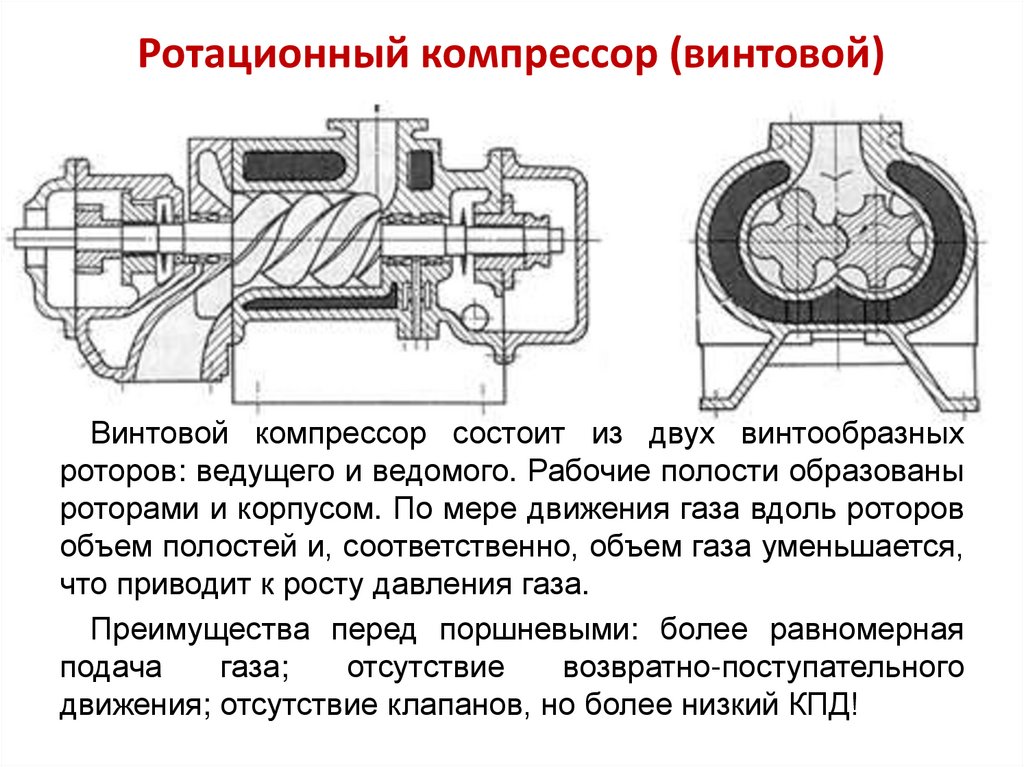 Ротационный компрессор (винтовой)

Винтовой компрессор состоит из двух винтообразных роторов: ведущего и ведомого. Рабочие полости образованы роторами и корпусом. По мере движения газа вдоль роторов объем полостей и, соответственно, объем газа уменьшается, что приводит к росту давления газа.

Преимущества перед поршневыми: более равномерная подача газа; отсутствие возвратно-поступательного движения; отсутствие клапанов, но более низкий КПД!