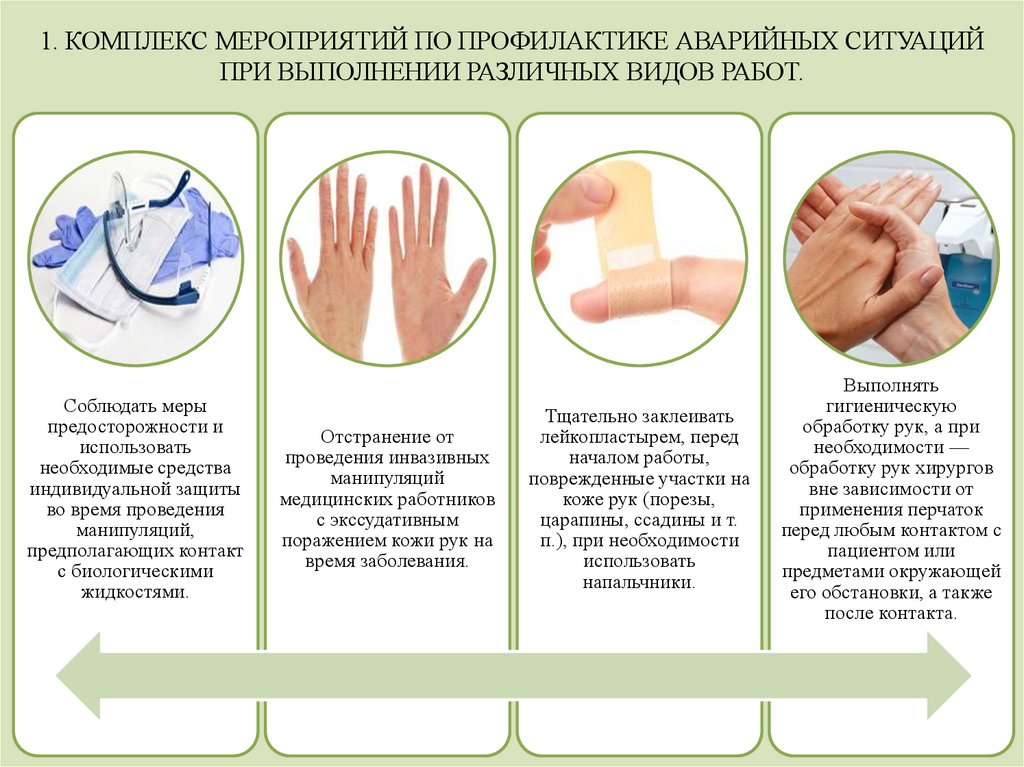 1. КОМПЛЕКС МЕРОПРИЯТИЙ ПО ПРОФИЛАКТИКЕ АВАРИЙНЫХ СИТУАЦИЙ ПРИ ВЫПОЛНЕНИИ РАЗЛИЧНЫХ ВИДОВ РАБОТ.

Соблюдать меры предосторожности и использовать необходимые средства индивидуальной защиты во время проведения манипуляций, предполагающих контакт с биологическими жидкостями.

Отстранение от проведения инвазивных манипуляций медицинских работников с экссудативным поражением кожи рук на время заболевания.

Тщательно заклеивать лейкопластырем, перед началом работы, поврежденные участки на коже рук (порезы, царапины, ссадины и т. п.), при необходимости использовать напальчники.

Выполнять гигиеническую обработку рук, а при необходимости — обработку рук хирургов вне зависимости от применения перчаток перед любым контактом с пациентом или предметами окружающей его обстановки, а также после контакта.