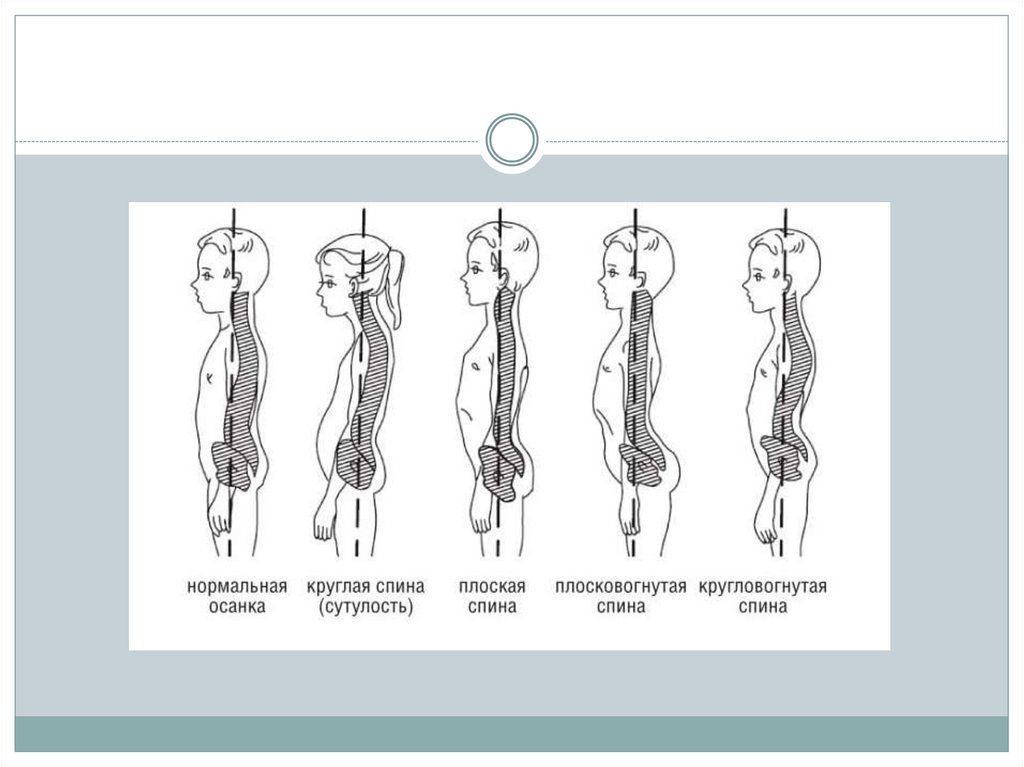 нормальная осанка

круглая спина (сутулость)

плоская спина

плосковогнутая спина

кругловогнутая спина