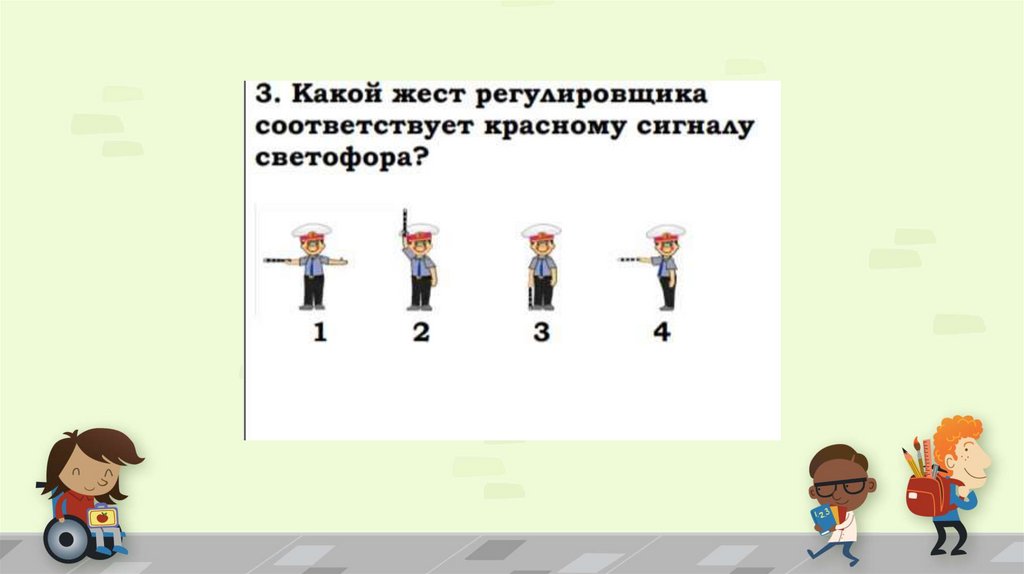 3. Какой жест регулировщика соответствует красному сигналу светофора?

1 2 3 4