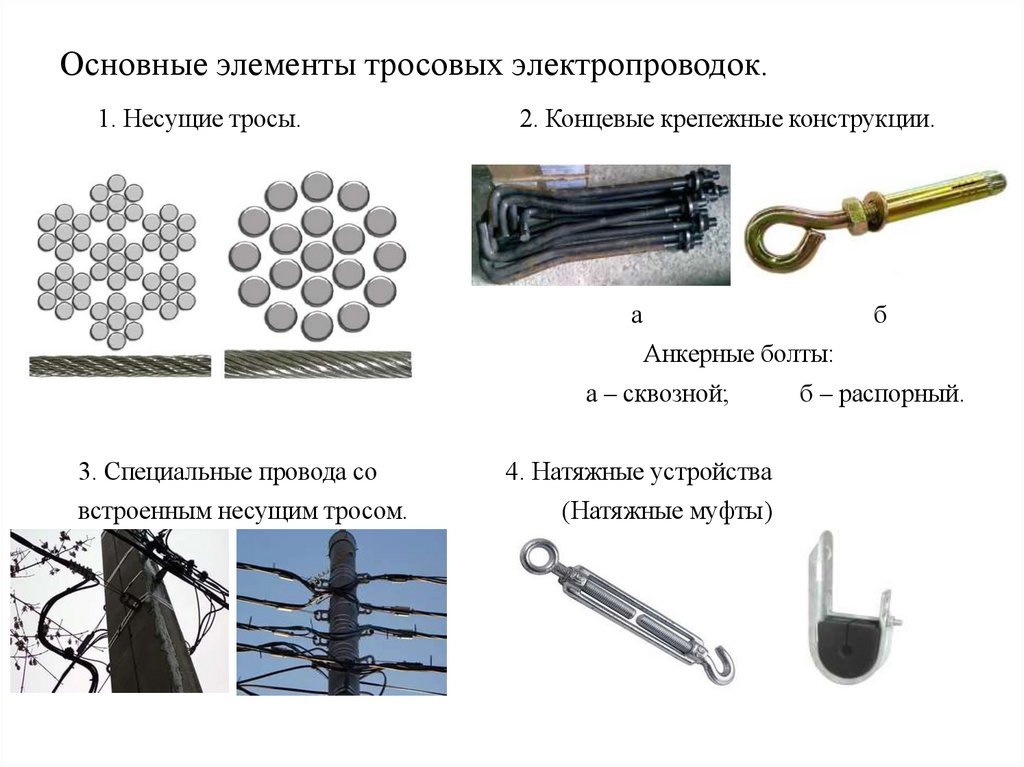 Основные элементы тросовых электропроводок.

1. Несущие тросы.

2. Концевые крепежные конструкции.

а

б

Анкерные болты:

а – сквозной;

б – распорный.

3. Специальные провода со встроенным несущим тросом.

4. Натяжные устройства

(Натяжные муфты)