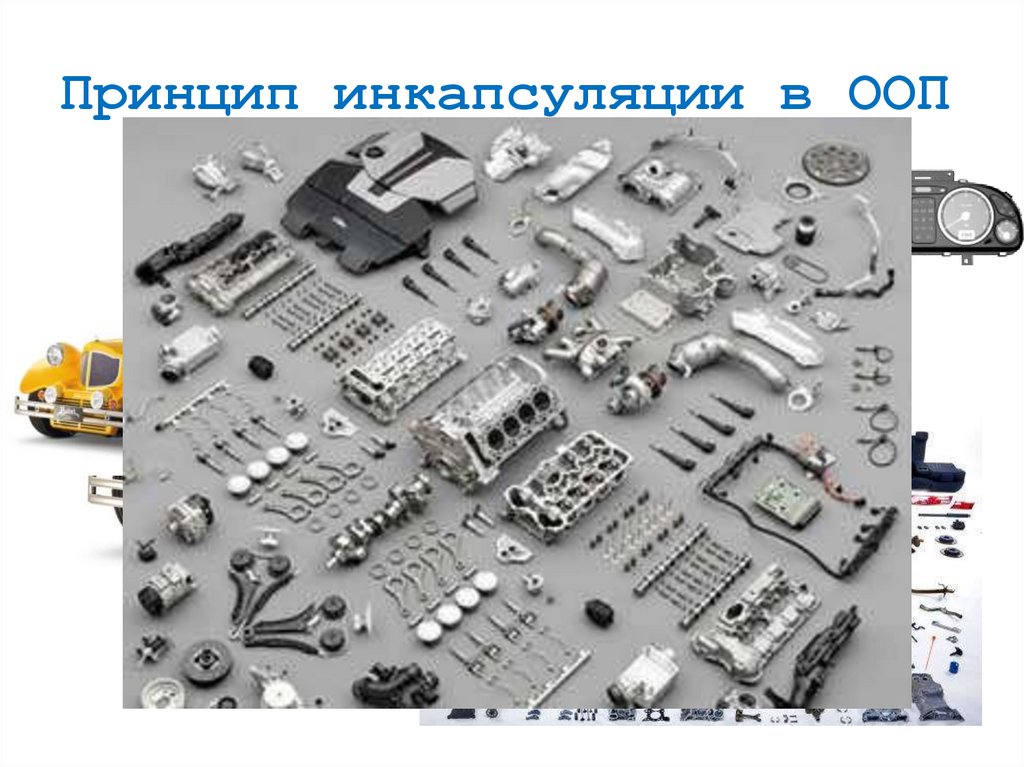 Принцип инкапсуляции в ООП