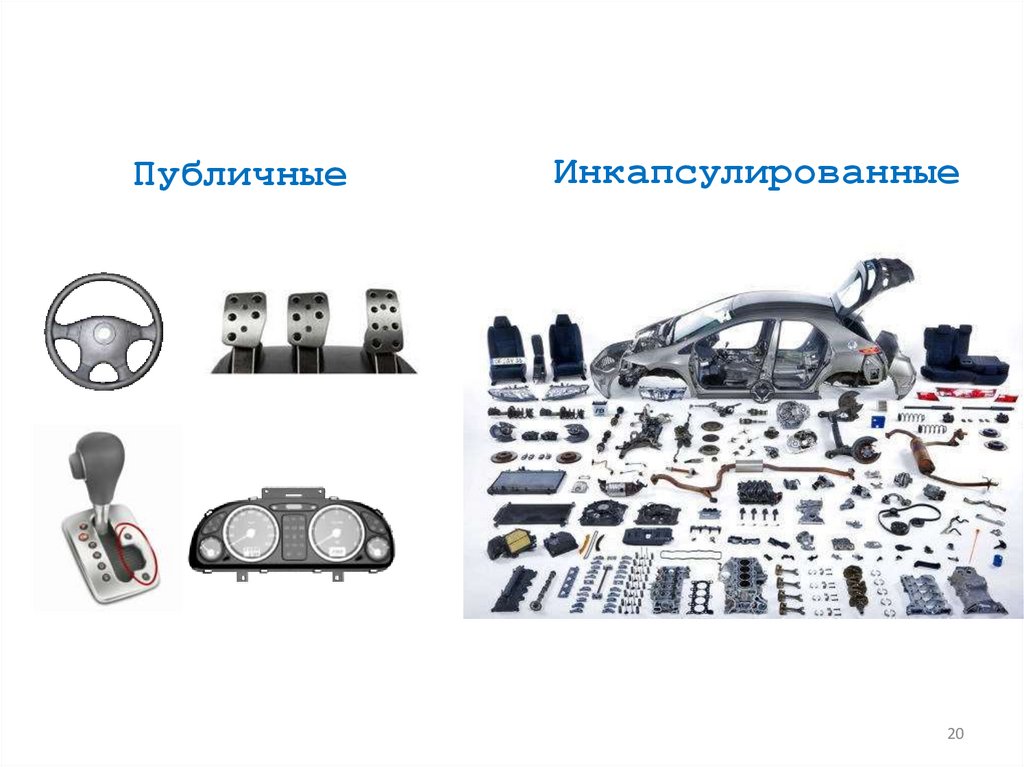 Публичные

Инкапсулированные

20