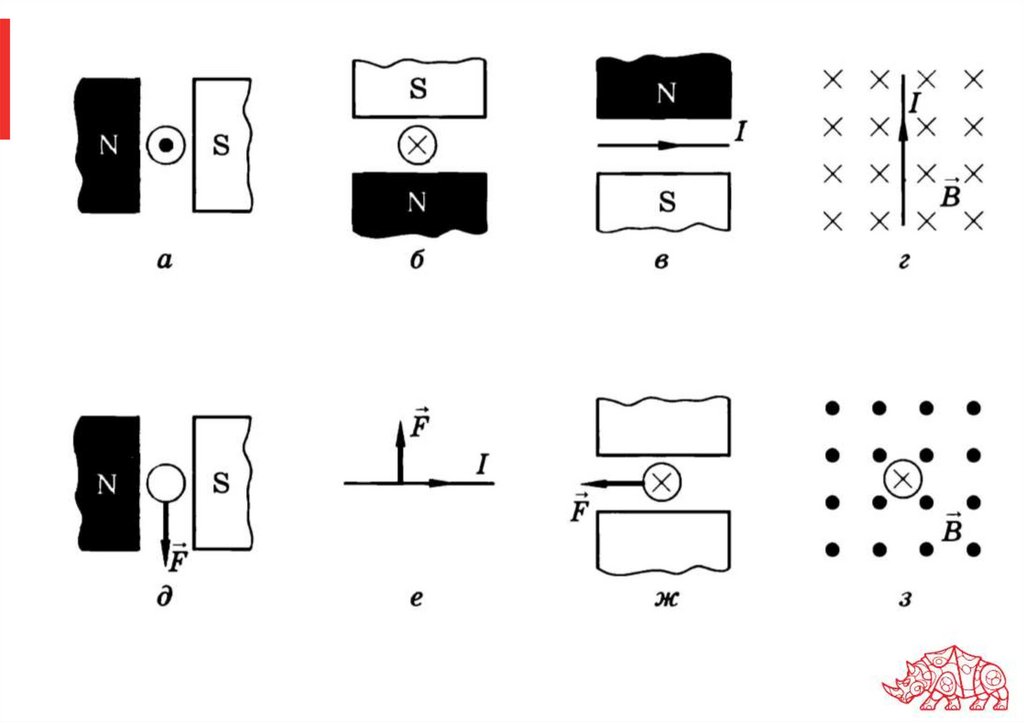 N S
а

S
N
б

N
$I$
S
в

$I$
$\vec{B}$
г

N S
$\vec{F}$
д

$\vec{F}$
$I$
е

$\vec{F}$
ж

$\vec{B}$
з