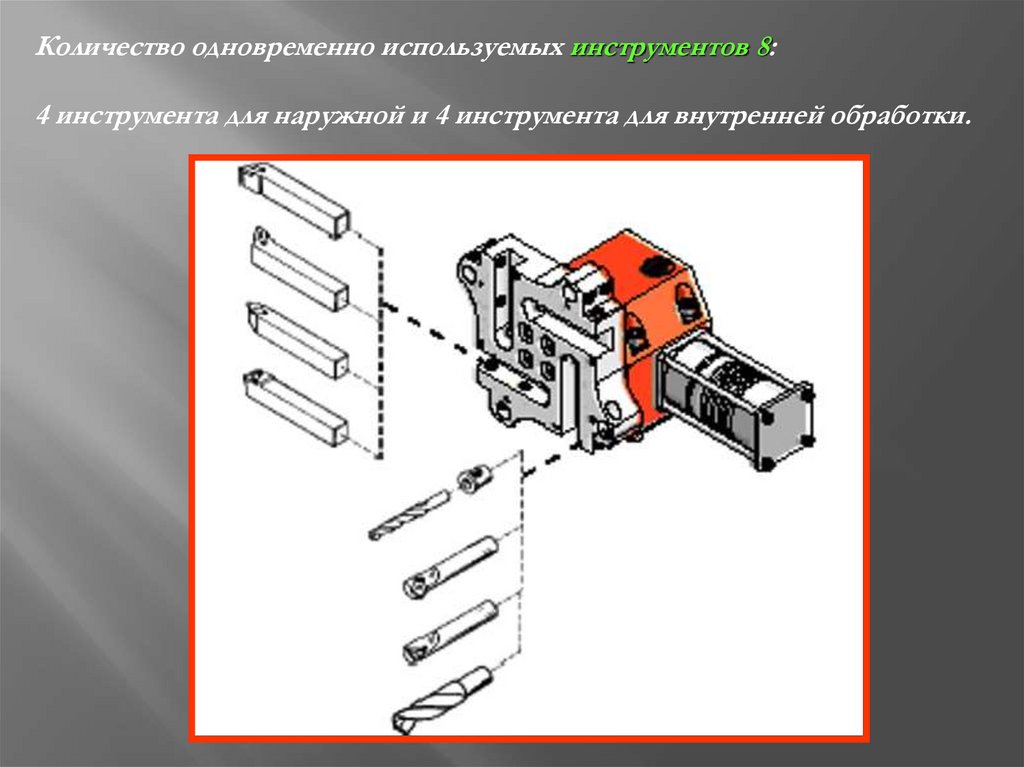 Количество одновременно используемых инструментов 8:

4 инструмента для наружной и 4 инструмента для внутренней обработки.