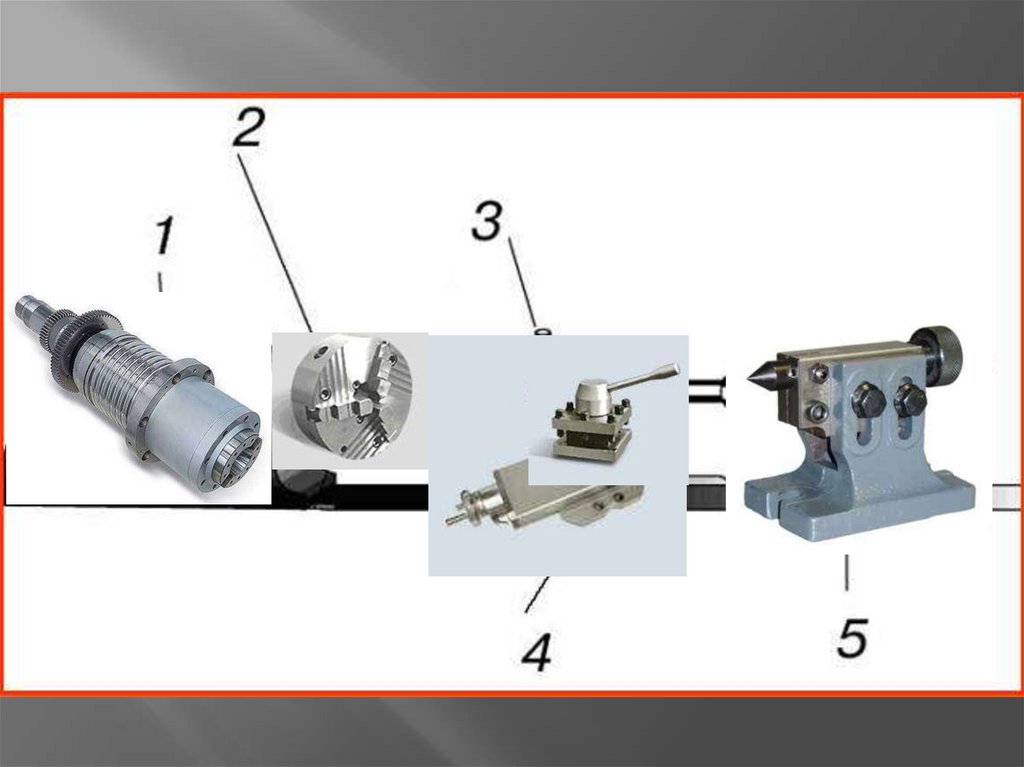 2
1
3
4
5