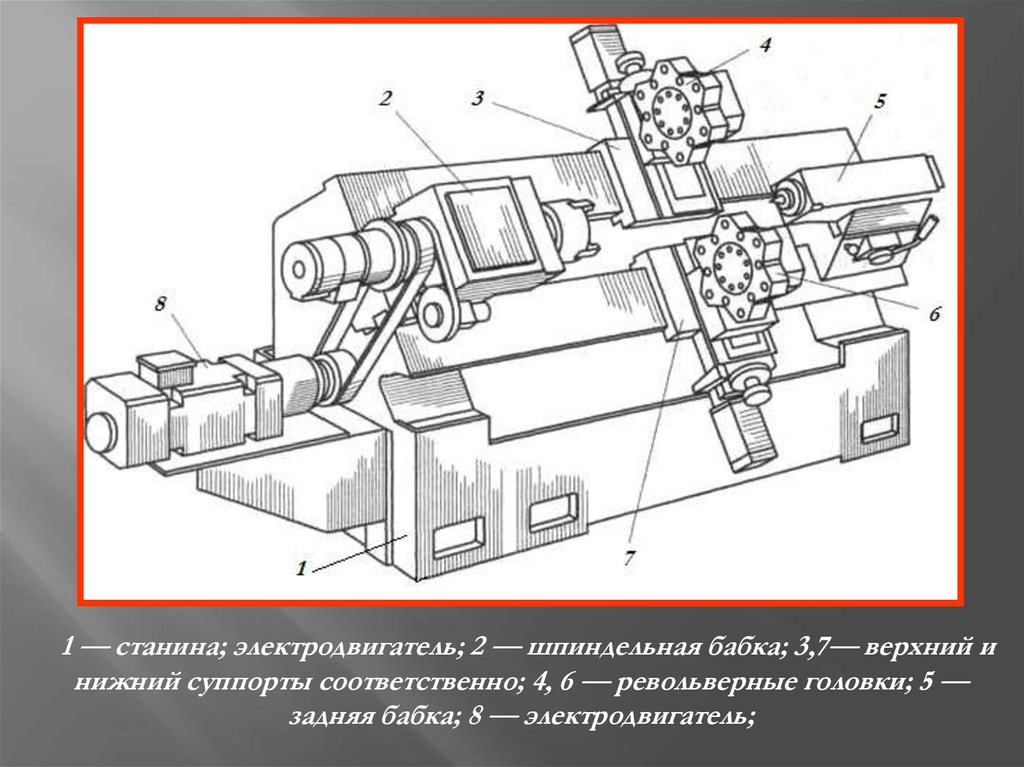 4
2
3
5
8
6
1
7

1 — станина; электродвигатель; 2 — шпиндельная бабка; 3,7— верхний и нижний суппорты соответственно; 4, 6 — револьверные головки; 5 — задняя бабка; 8 — электродвигатель;