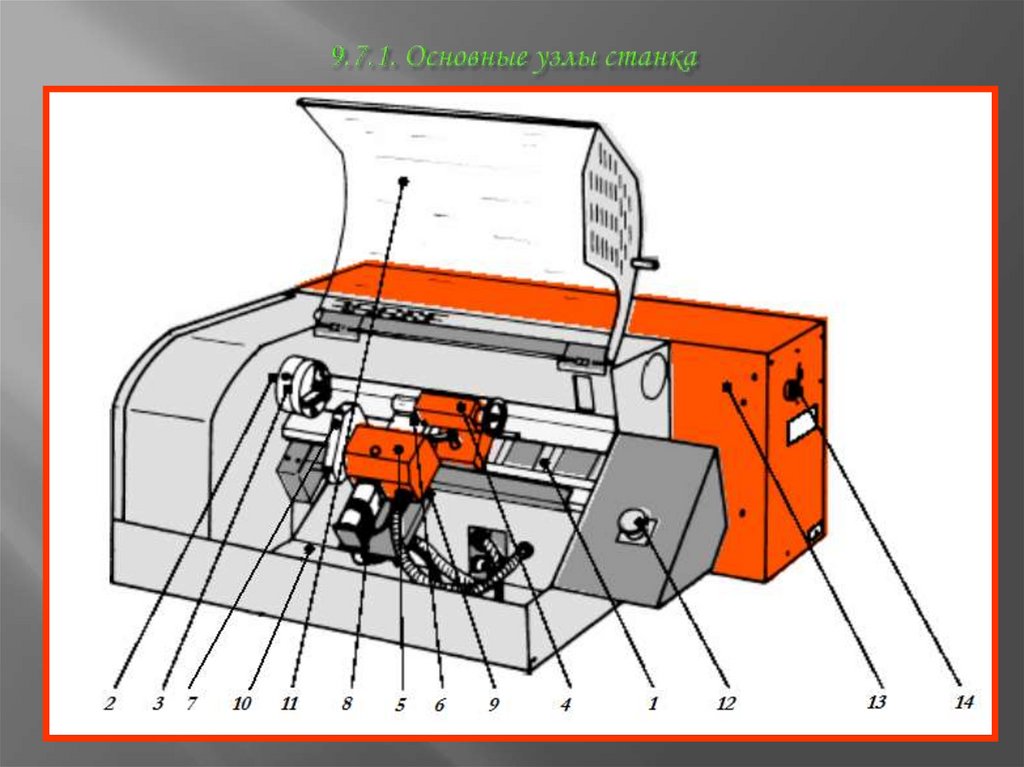 9.7.1. Основные узлы станка

2 3 7 10 11 8 5 6 9 4 1 12 13 14