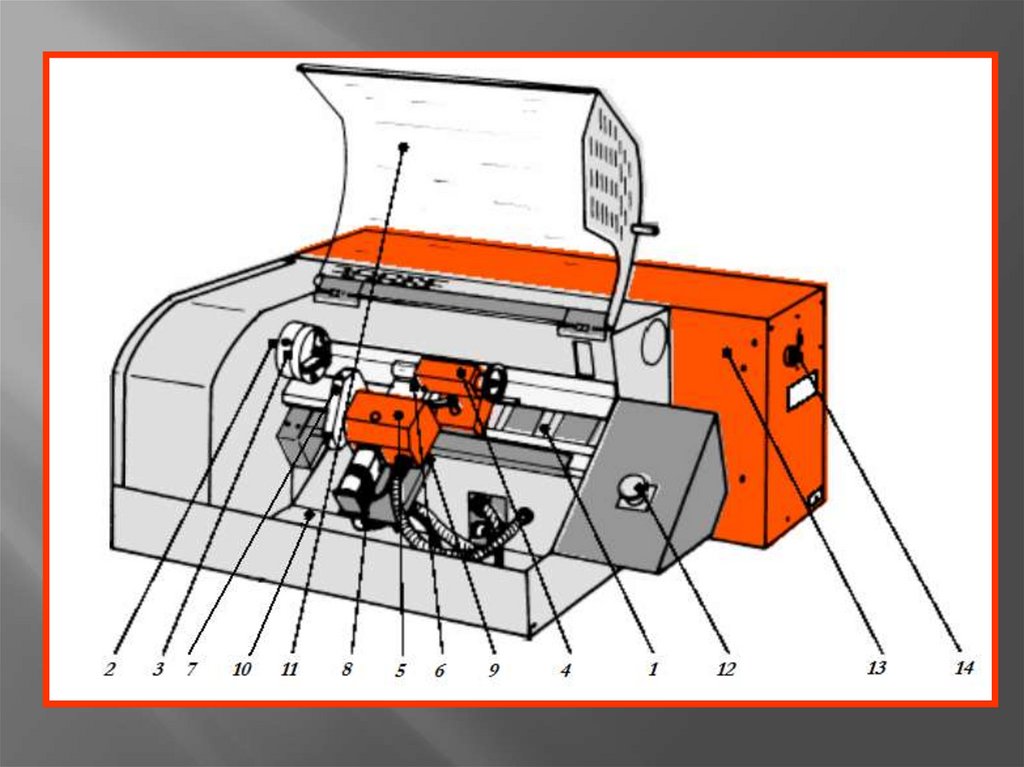 2 3 7 10 11 8 5 6 9 4 1 12 13 14