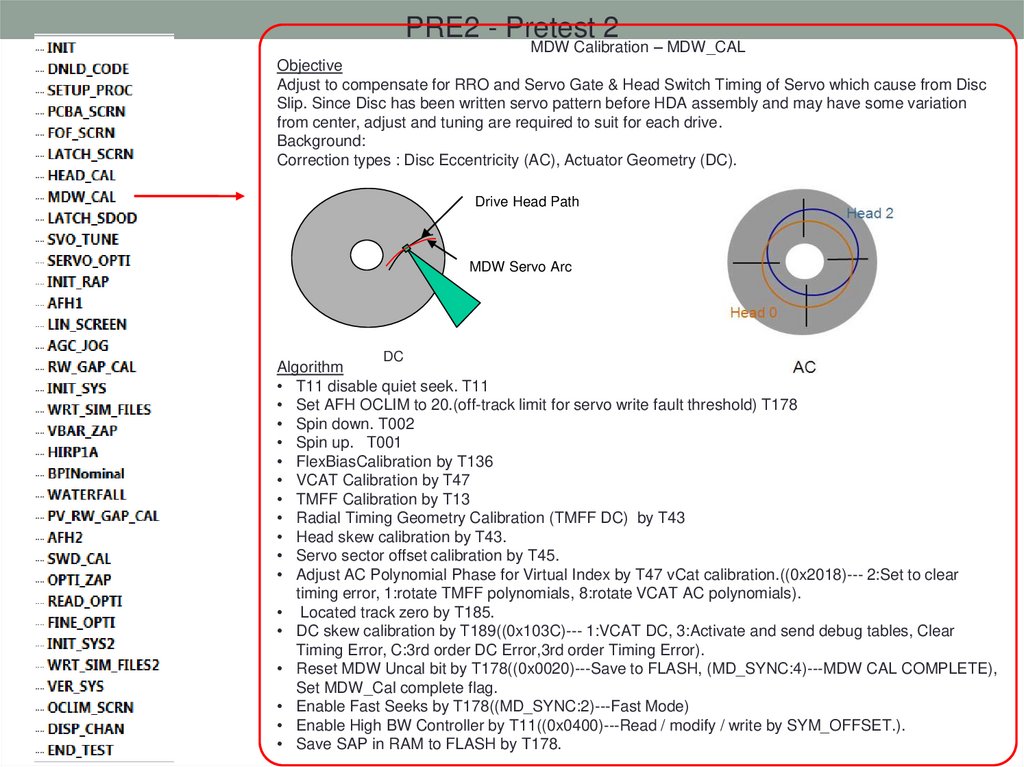 PRE2 - Pretest 2

INIT
DNLD_CODE
SETUP_PROC
PCBA_SCRN
FOF_SCRN
LATCH_SCRN
HEAD_CAL
MDW_CAL
LATCH_SDOD
SVO_TUNE
SERVO_OPTI
INIT_RAP
AFH1
LIN_SCREEN
AGC_JOG
RW_GAP_CAL
INIT_SYS
WRT_SIM_FILES
VBAR_ZAP
HIRP1A
BPINominal
WATERFALL
PV_RW_GAP_CAL
AFH2
SWD_CAL
OPTI_ZAP
READ_OPTI
FINE_OPTI
INIT_SYS2
WRT_SIM_FILES2
VER_SYS
OCLIM_SCRN
DISP_CHAN
END_TEST

MDW Calibration – MDW_CAL

Objective
Adjust to compensate for RRO and Servo Gate & Head Switch Timing of Servo which cause from Disc Slip. Since Disc has been written servo pattern before HDA assembly and may have some variation from center, adjust and tuning are required to suit for each drive.
Background:
Correction types : Disc Eccentricity (AC), Actuator Geometry (DC).

Drive Head Path
MDW Servo Arc
DC
Head 2
Head 0
AC

Algorithm
• T11 disable quiet seek. T11
• Set AFH OCLIM to 20.(off-track limit for servo write fault threshold) T178
• Spin down. T002
• Spin up. T001
• FlexBiasCalibration by T136
• VCAT Calibration by T47
• TMFF Calibration by T13
• Radial Timing Geometry Calibration (TMFF DC) by T43
• Head skew calibration by T43.
• Servo sector offset calibration by T45.
• Adjust AC Polynomial Phase for Virtual Index by T47 vCat calibration.((0x2018)--- 2:Set to clear timing error, 1:rotate TMFF polynomials, 8:rotate VCAT AC polynomials).
• Located track zero by T185.
• DC skew calibration by T189((0x103C)--- 1:VCAT DC, 3:Activate and send debug tables, Clear Timing Error, C:3rd order DC Error,3rd order Timing Error).
• Reset MDW Uncal bit by T178((0x0020)---Save to FLASH, (MD_SYNC:4)---MDW CAL COMPLETE), Set MDW_Cal complete flag.
• Enable Fast Seeks by T178((MD_SYNC:2)---Fast Mode)
• Enable High BW Controller by T11((0x0400)---Read / modify / write by SYM_OFFSET.).
• Save SAP in RAM to FLASH by T178.