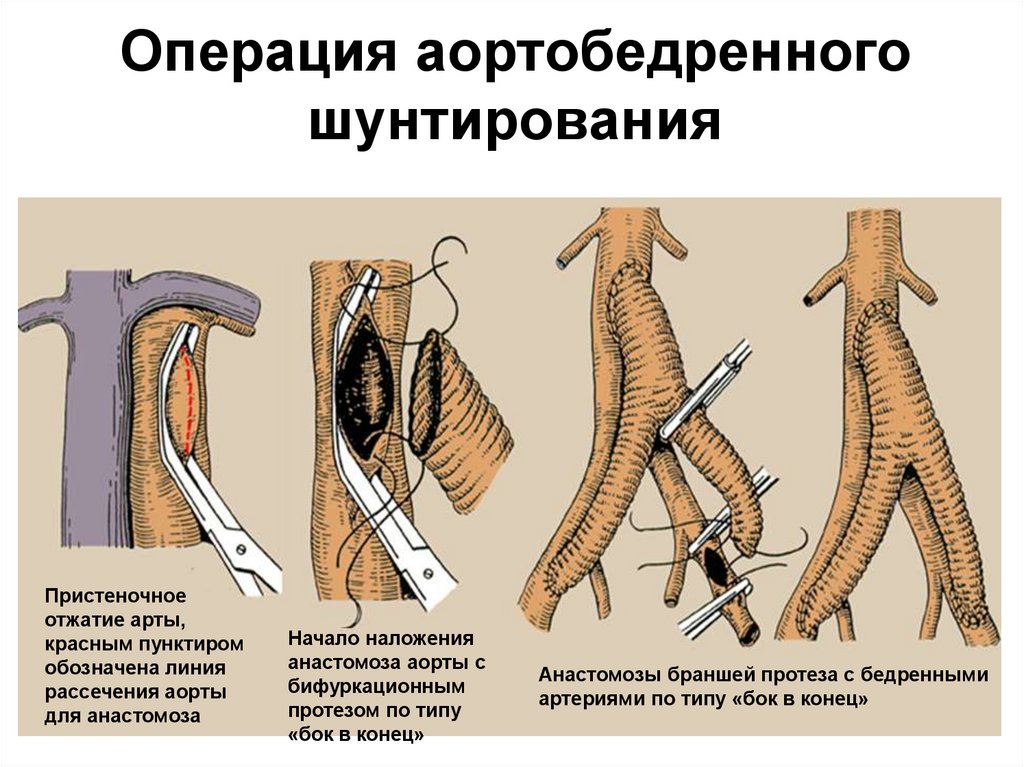 Операция аортобедренного шунтирования

Пристеночное отжатие арты, красным пунктиром обозначена линия рассечения аорты для анастомоза

Начало наложения анастомоза аорты с бифуркационным протезом по типу «бок в конец»

Анастомозы браншей протеза с бедренными артериями по типу «бок в конец»