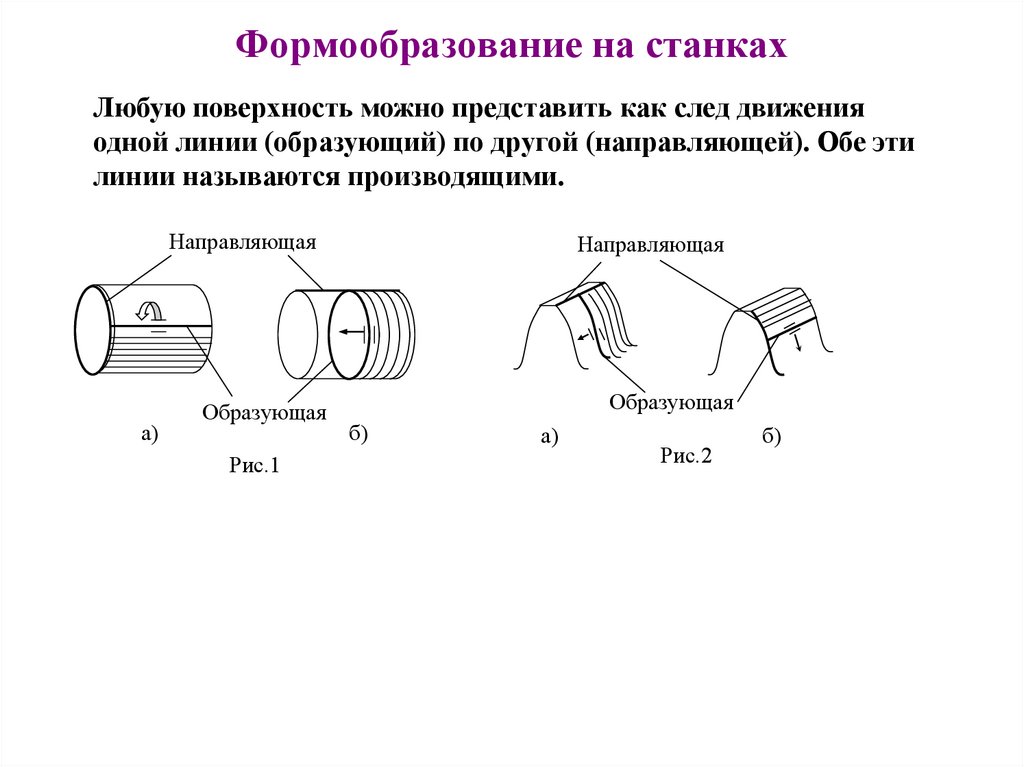 Формообразование на станках

Любую поверхность можно представить как след движения одной линии (образующий) по другой (направляющей). Обе эти линии называются производящими.

Направляющая

Образующая

а)

б)

Рис.1

Направляющая

Образующая

а)

б)

Рис.2