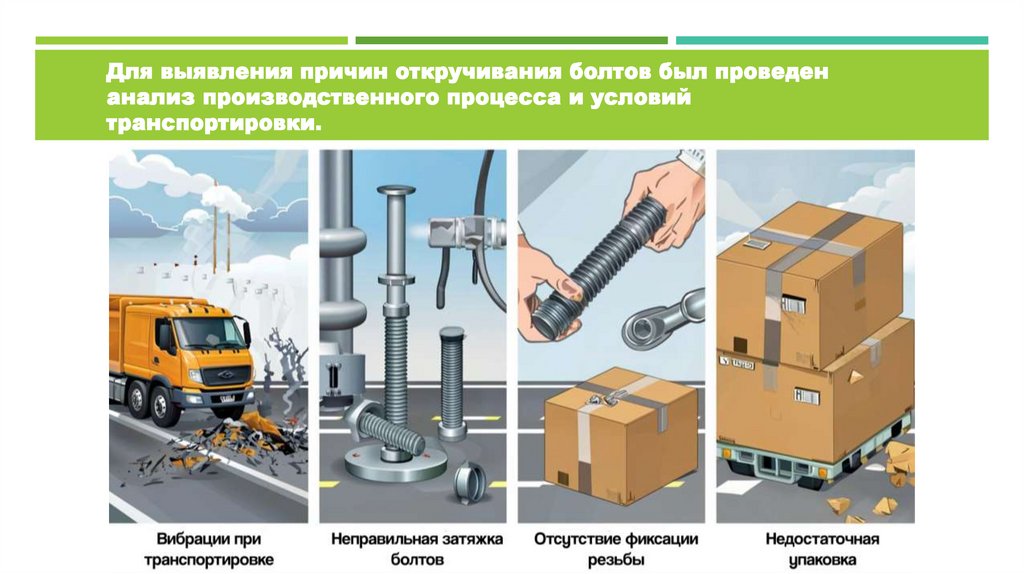 Для выявления причин откручивания болтов был проведен анализ производственного процесса и условий транспортировки.

Вибрации при транспортировке

Неправильная затяжка болтов

Отсутствие фиксации резьбы

Недостаточная упаковка