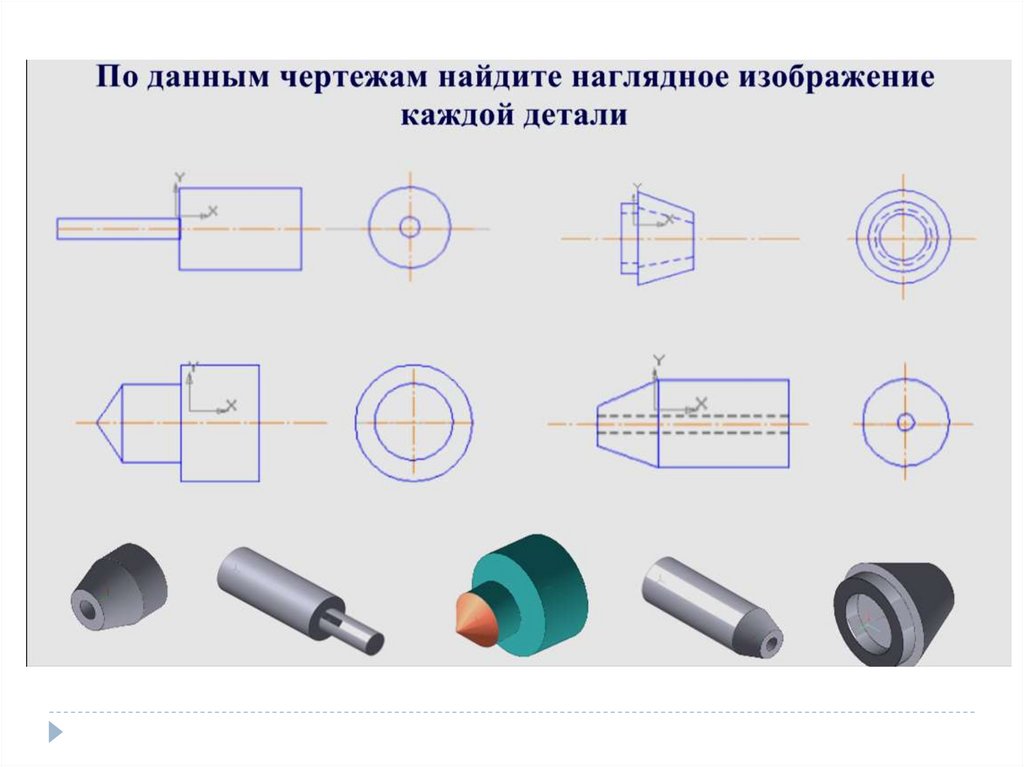 По данным чертежам найдите наглядное изображение каждой детали

Y
X

Y
X

Y
X

Y
X