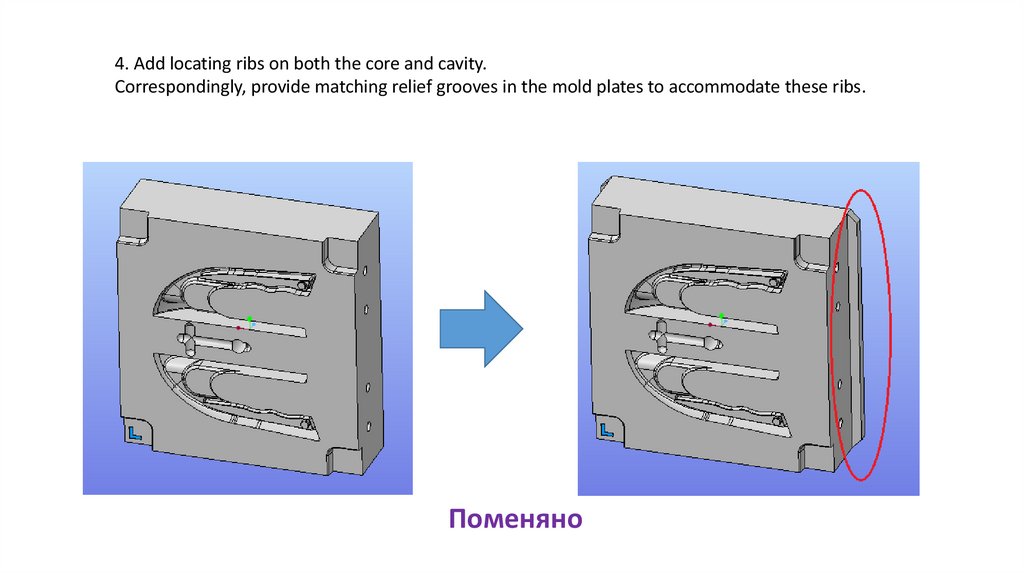 4. Add locating ribs on both the core and cavity.
Correspondingly, provide matching relief grooves in the mold plates to accommodate these ribs.

Поменяно