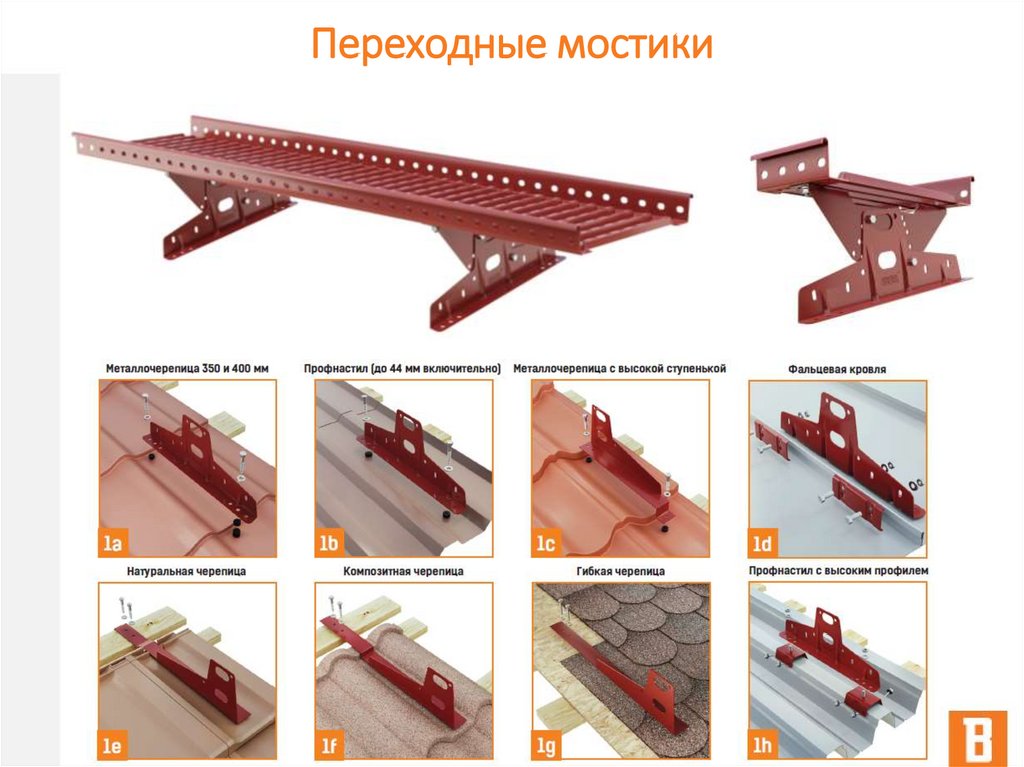 Переходные мостики

Металлочерепица 350 и 400 мм

1a

Профнастил (до 44 мм включительно)

1b

Металлочерепица с высокой ступенькой

1c

Фальцевая кровля

1d

Натуральная черепица

1e

Композитная черепица

1f

Гибкая черепица

1g

Профнастил с высоким профилем

1h

B