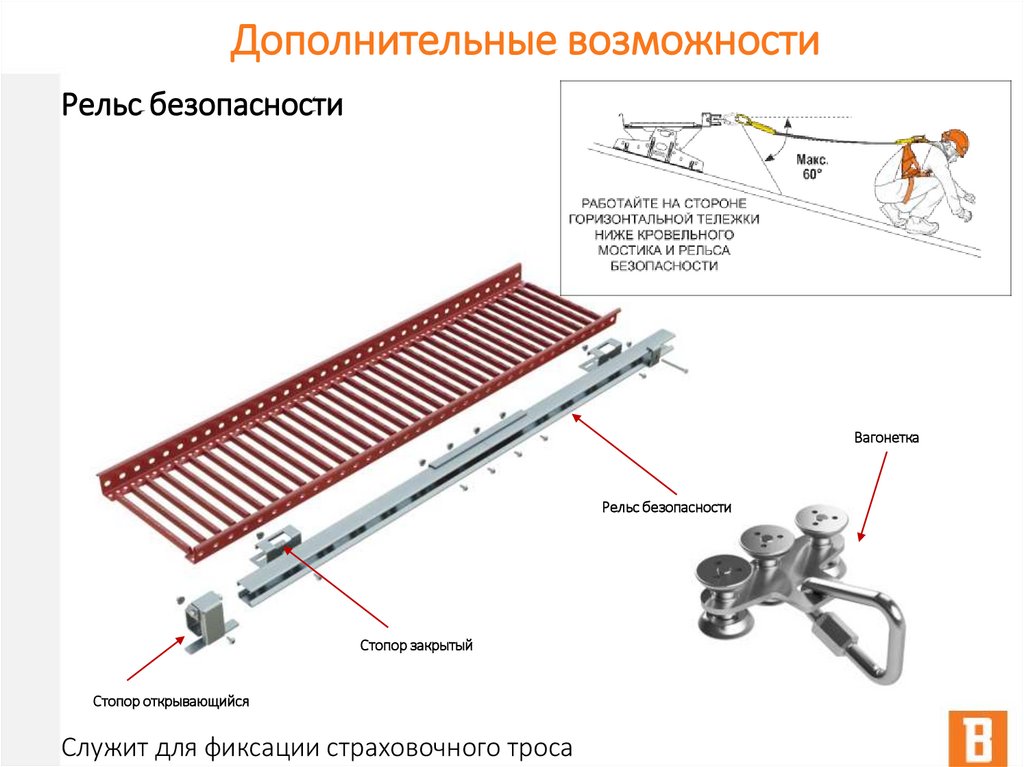 Дополнительные возможности

Рельс безопасности

Макс. 60°

РАБОТАЙТЕ НА СТОРОНЕ ГОРИЗОНТАЛЬНОЙ ТЕЛЕЖКИ НИЖЕ КРОВЕЛЬНОГО МОСТИКА И РЕЛЬСА БЕЗОПАСНОСТИ

Вагонетка

Рельс безопасности

Стопор закрытый

Стопор открывающийся

Служит для фиксации страховочного троса

B