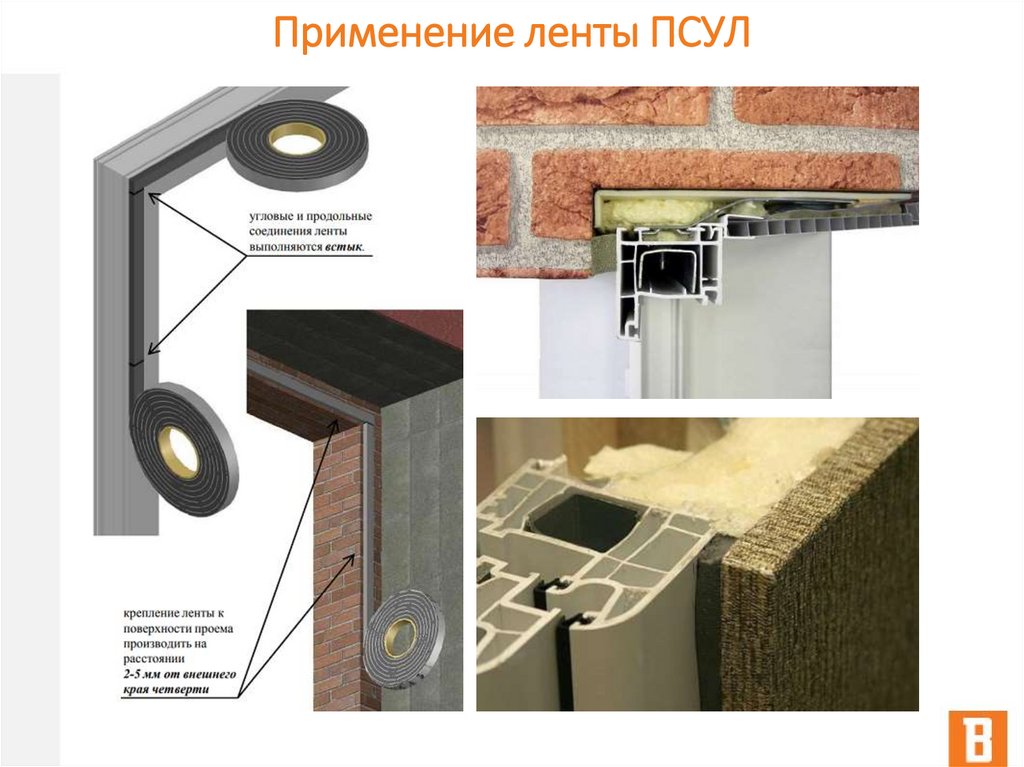 Применение ленты ПСУЛ

угловые и продольные соединения ленты выполняются встык.

крепление ленты к поверхности проема производить на расстоянии 2-5 мм от внешнего края четверти

B