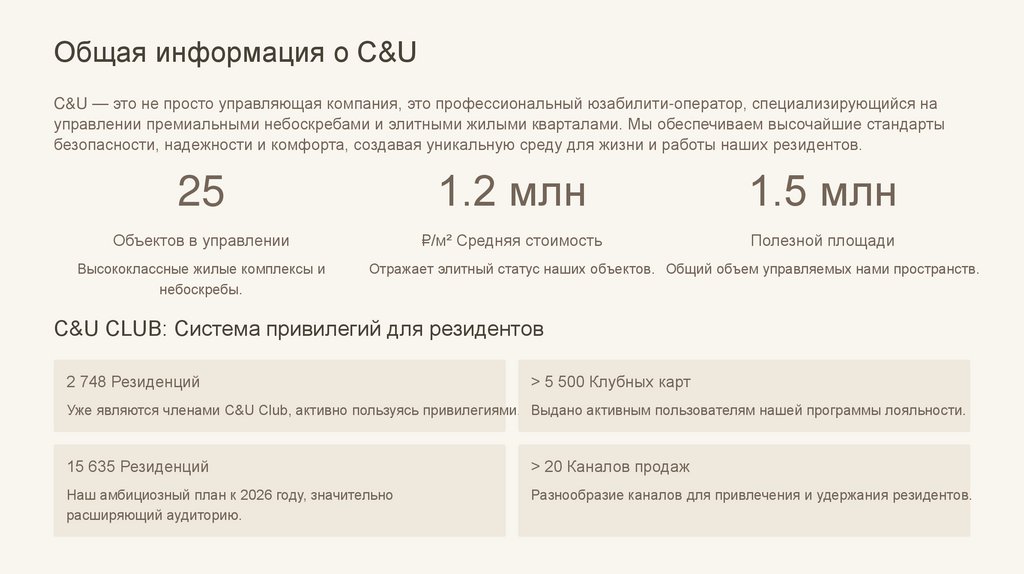 Общая информация о C&U

C&U — это не просто управляющая компания, это профессиональный юзабилити-оператор, специализирующийся на управлении премиальными небоскребами и элитными жилыми кварталами. Мы обеспечиваем высочайшие стандарты безопасности, надежности и комфорта, создавая уникальную среду для жизни и работы наших резидентов.

25

Объектов в управлении

Высококлассные жилые комплексы и небоскребы.

1.2 млн

₽/м² Средняя стоимость

Отражает элитный статус наших объектов.

1.5 млн

Полезной площади

Общий объем управляемых нами пространств.

C&U CLUB: Система привилегий для резидентов

2 748 Резиденций

Уже являются членами C&U Club, активно пользуясь привилегиями.

> 5 500 Клубных карт

Выдано активным пользователям нашей программы лояльности.

15 635 Резиденций

Наш амбициозный план к 2026 году, значительно расширяющий аудиторию.

> 20 Каналов продаж

Разнообразие каналов для привлечения и удержания резидентов.