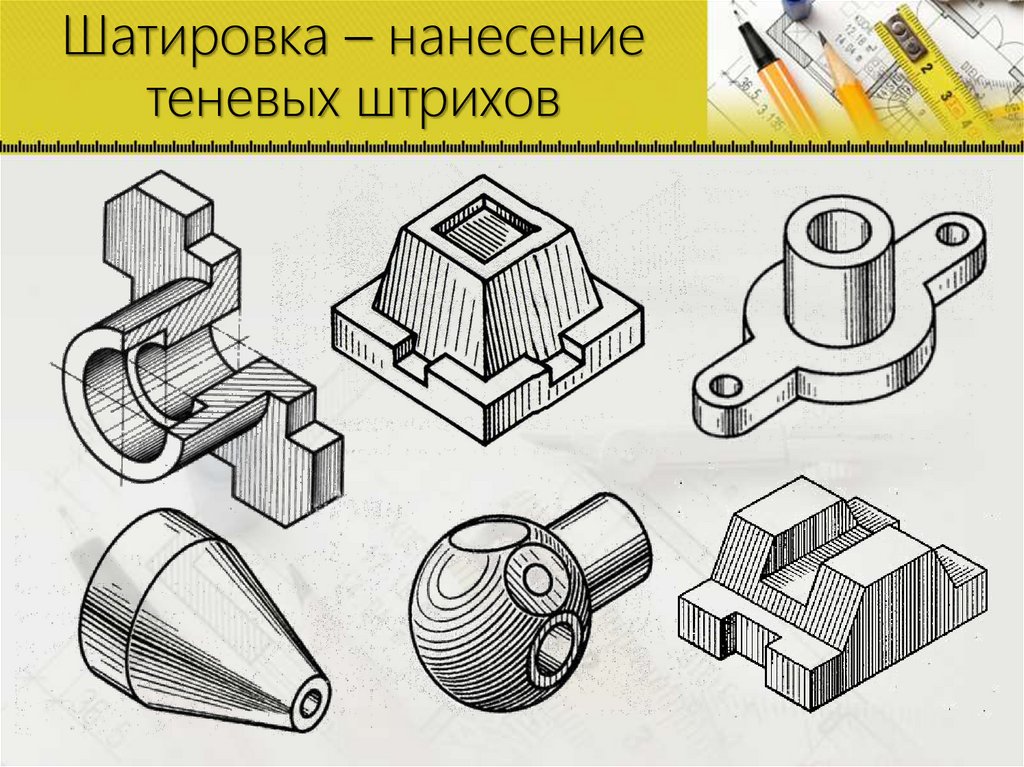 Шатировка – нанесение теневых штрихов