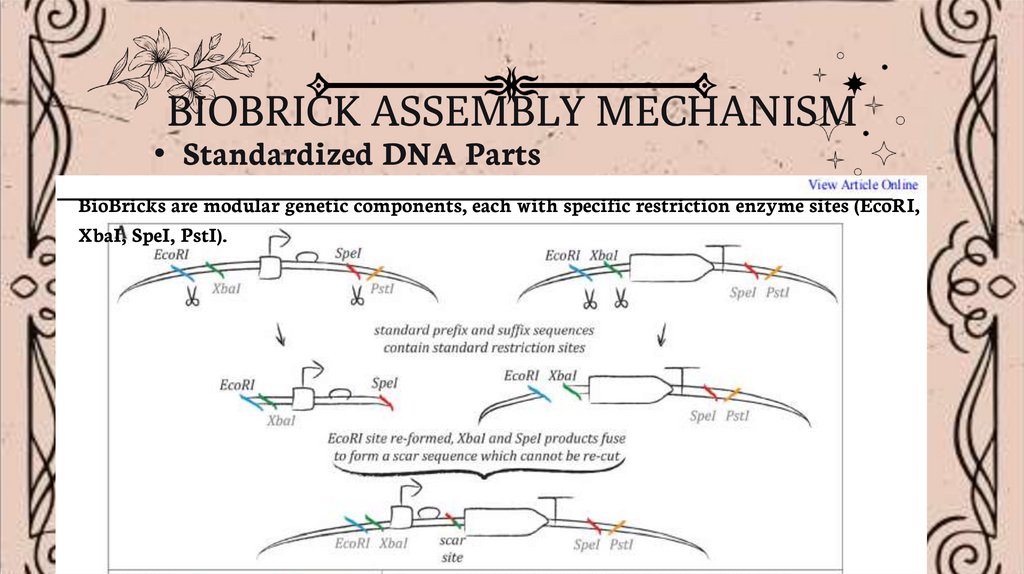 BIOBRICK ASSEMBLY MECHANISM

• Standardized DNA Parts

View Article Online

BioBricks are modular genetic components, each with specific restriction enzyme sites (EcoRI, XbaI, SpeI, PstI).

EcoRI
XbaI
SpeI
PstI

EcoRI
XbaI
SpeI
PstI

standard prefix and suffix sequences contain standard restriction sites

EcoRI
XbaI
SpeI

EcoRI
XbaI
SpeI
PstI

EcoRI site re-formed, XbaI and SpeI products fuse to form a scar sequence which cannot be re-cut

EcoRI
XbaI
scar site
SpeI
PstI