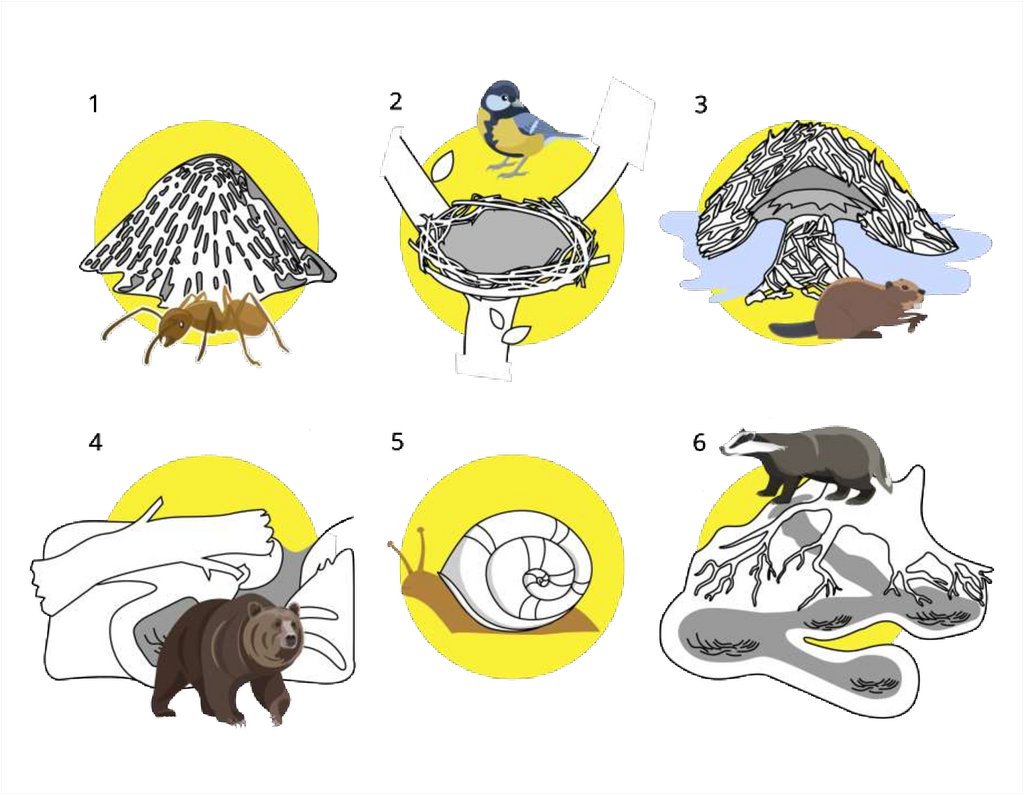 1

2

3

4

5

6