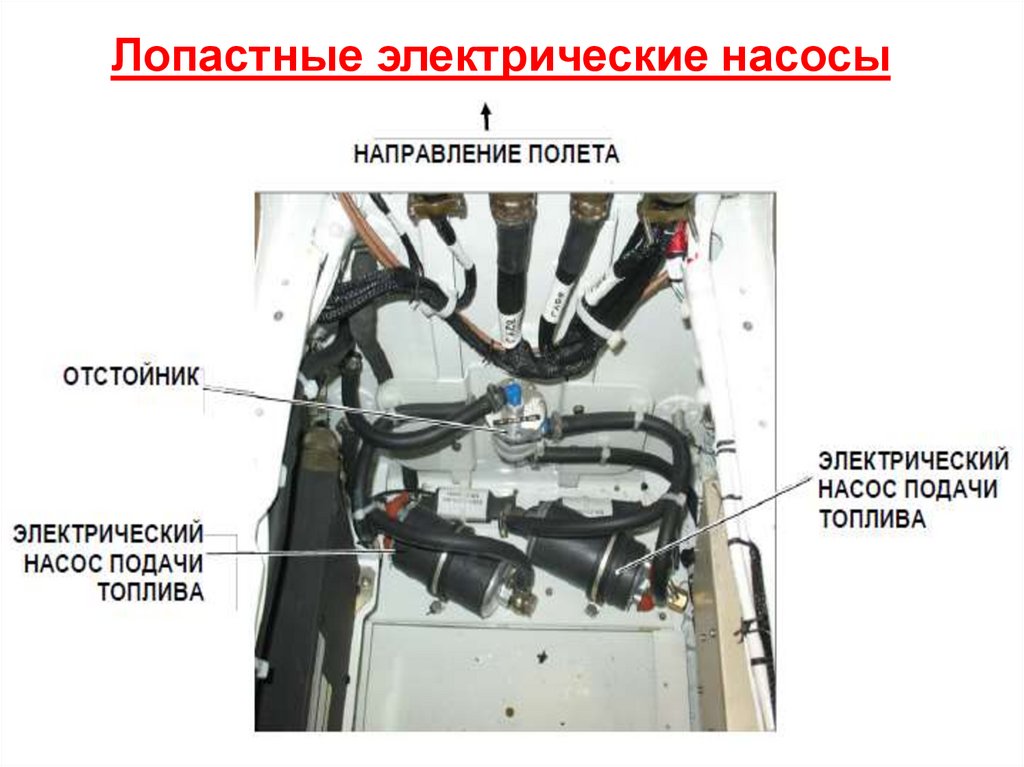 Лопастные электрические насосы

НАПРАВЛЕНИЕ ПОЛЕТА

ОТСТОЙНИК

ЭЛЕКТРИЧЕСКИЙ НАСОС ПОДАЧИ ТОПЛИВА

ЭЛЕКТРИЧЕСКИЙ НАСОС ПОДАЧИ ТОПЛИВА